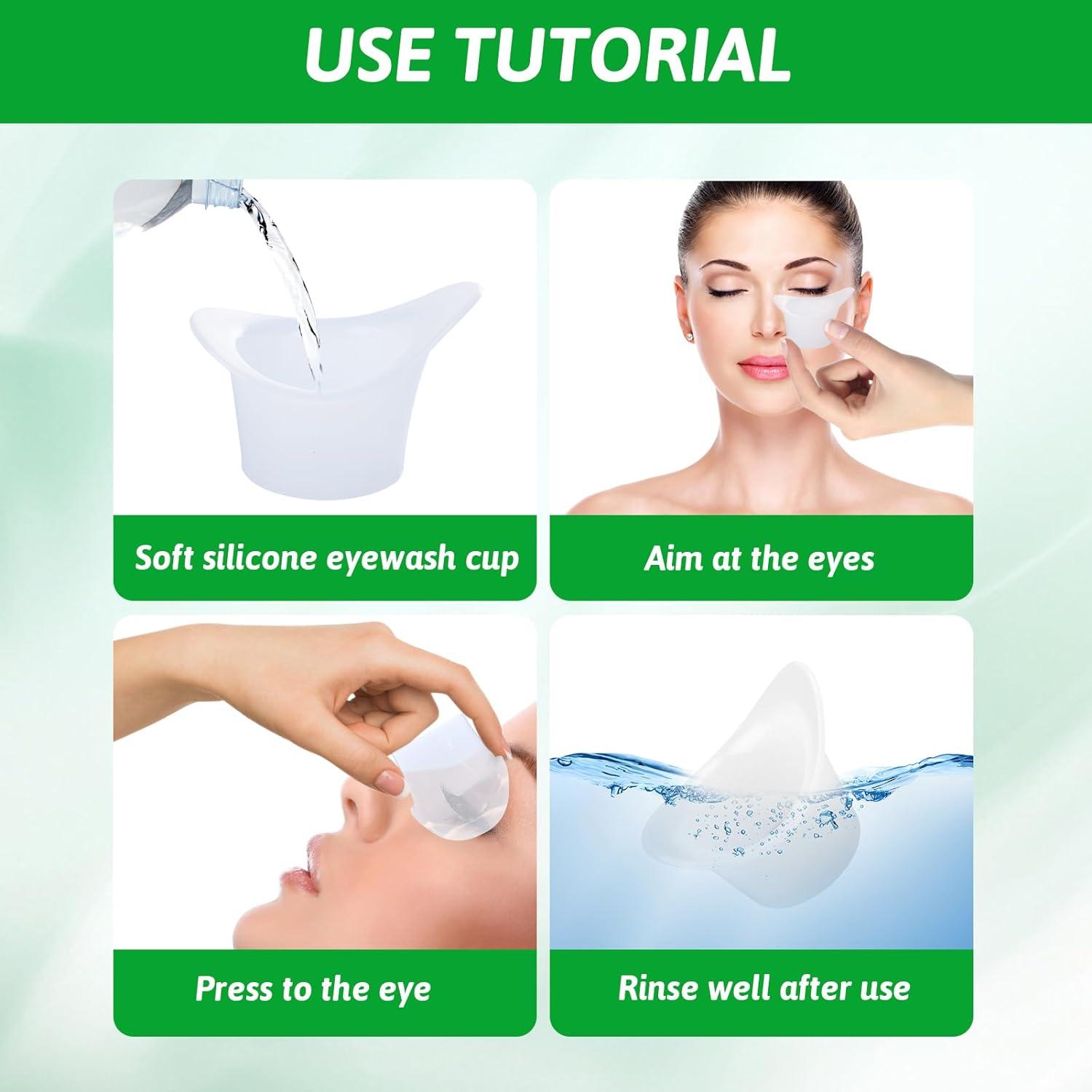 USE TUTORIAL

Soft silicone eyewash cup

Aim at the eyes

Press to the eye

Rinse well after use