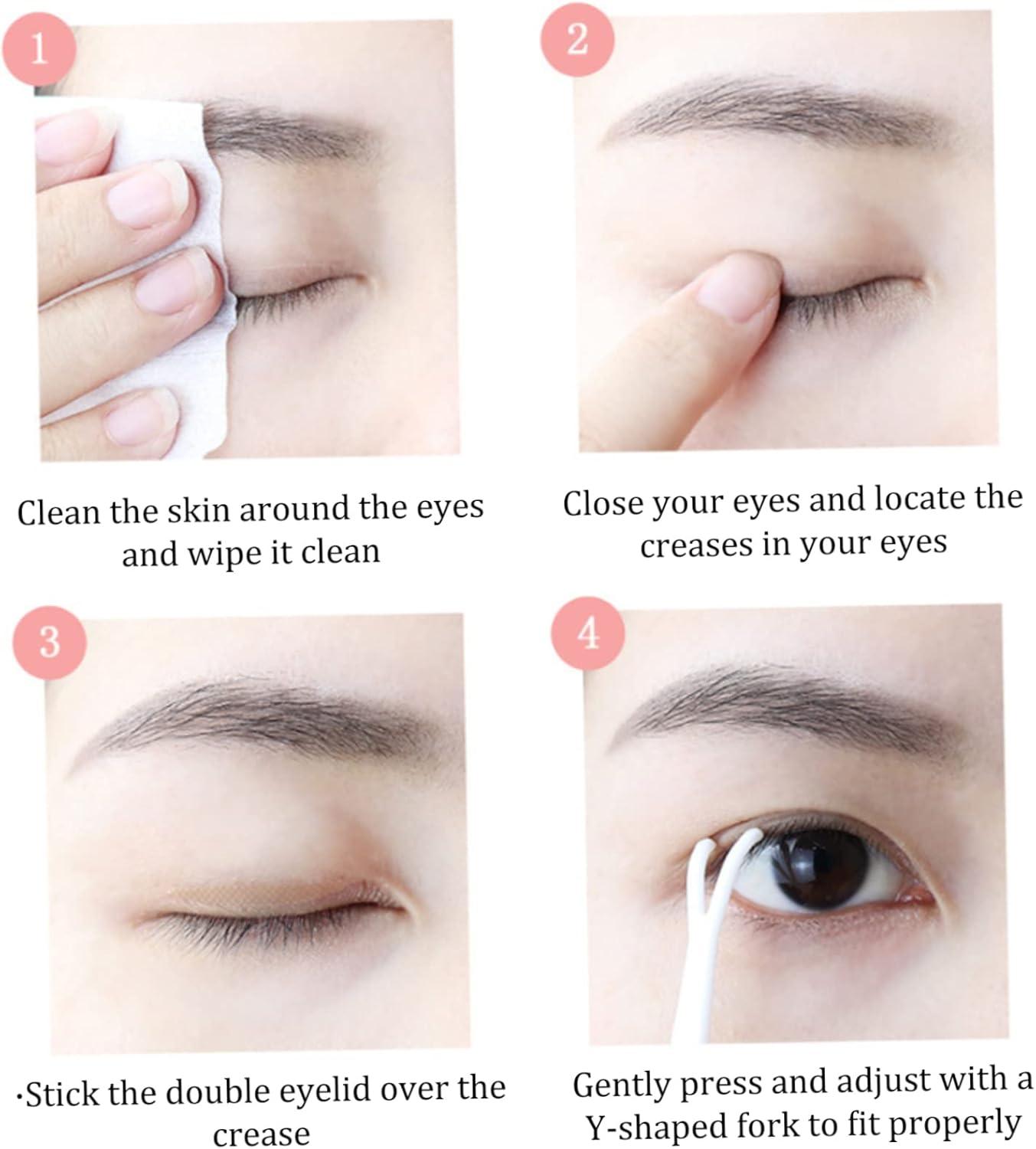 1

Clean the skin around the eyes and wipe it clean

2

Close your eyes and locate the creases in your eyes

3

·Stick the double eyelid over the crease

4

Gently press and adjust with a Y-shaped fork to fit properly