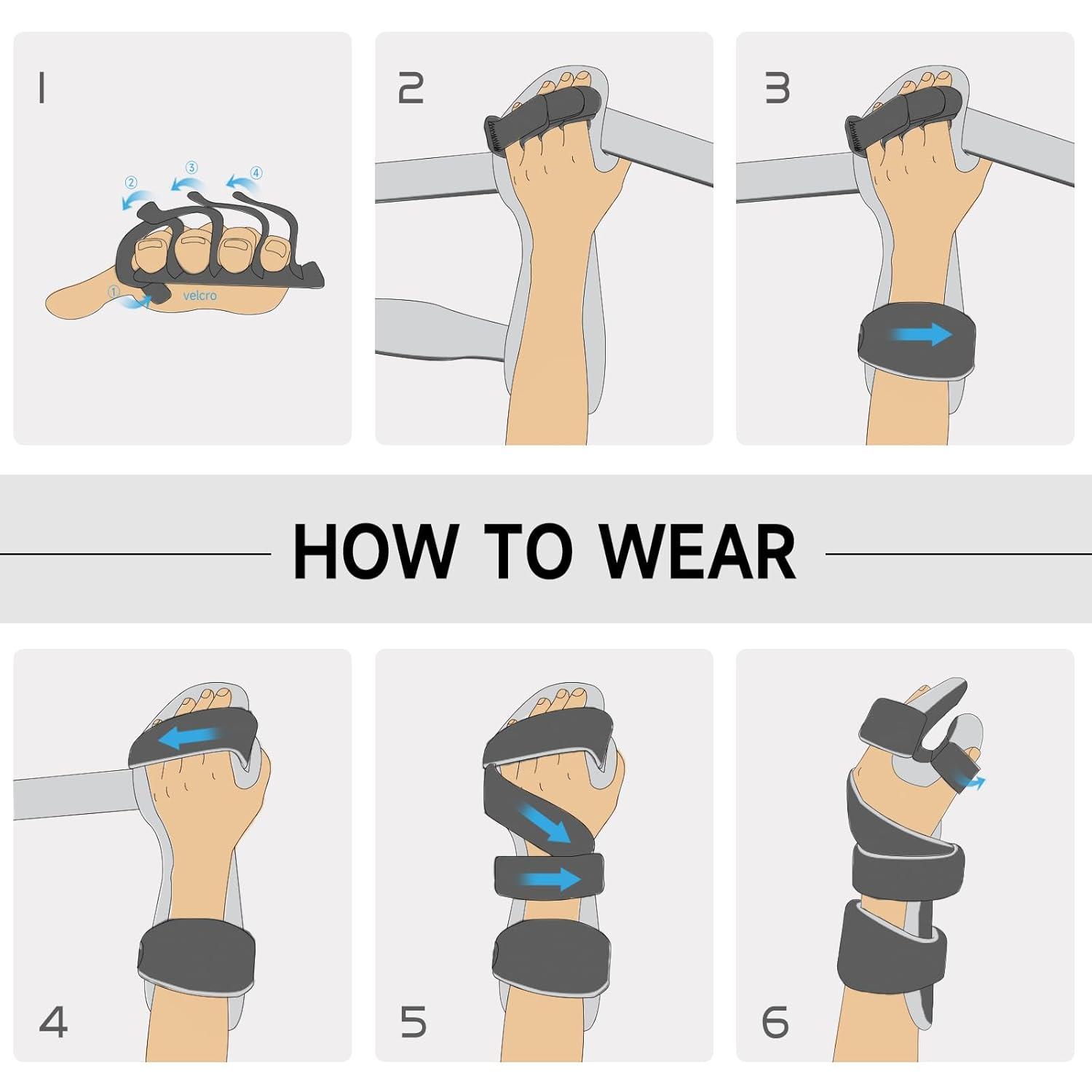 1

② ③ ④

①

velcro

2

3

HOW TO WEAR

4

5

6