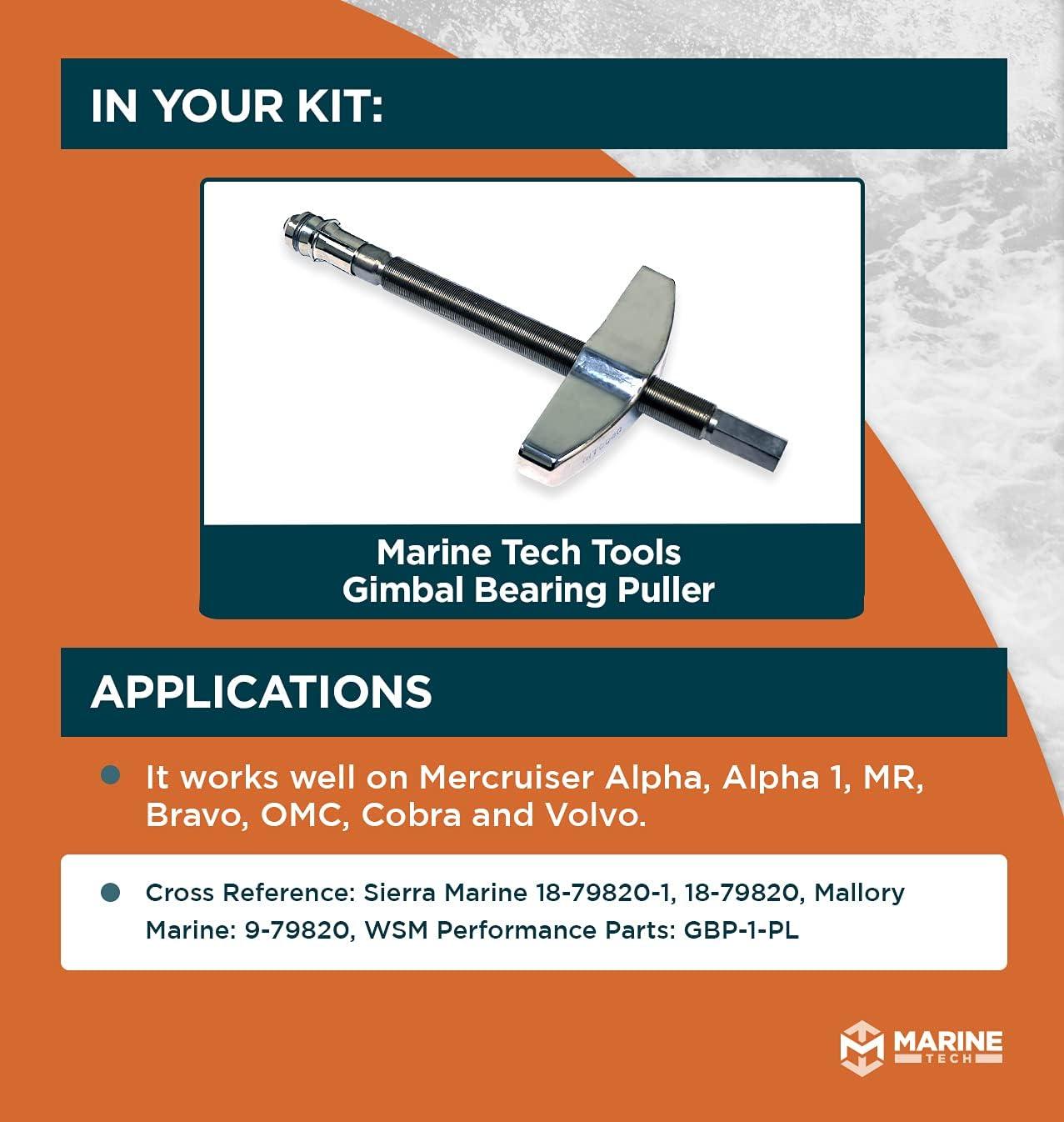 IN YOUR KIT:

Marine Tech Tools
Gimbal Bearing Puller

APPLICATIONS

It works well on Mercruiser Alpha, Alpha 1, MR, Bravo, OMC, Cobra and Volvo.

Cross Reference: Sierra Marine 18-79820-1, 18-79820, Mallory Marine: 9-79820, WSM Performance Parts: GBP-1-PL

MARINE
TECH