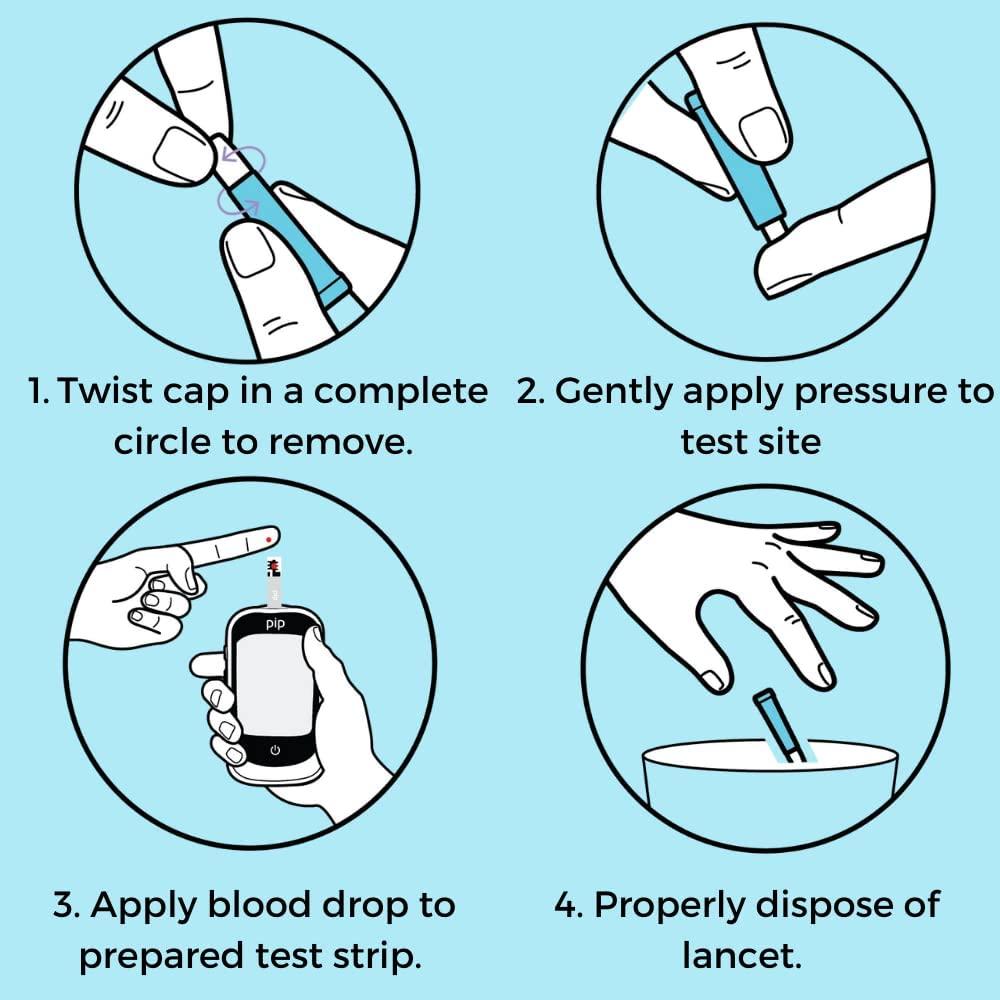 1. Twist cap in a complete circle to remove.

2. Gently apply pressure to test site

pip

3. Apply blood drop to prepared test strip.

4. Properly dispose of lancet.