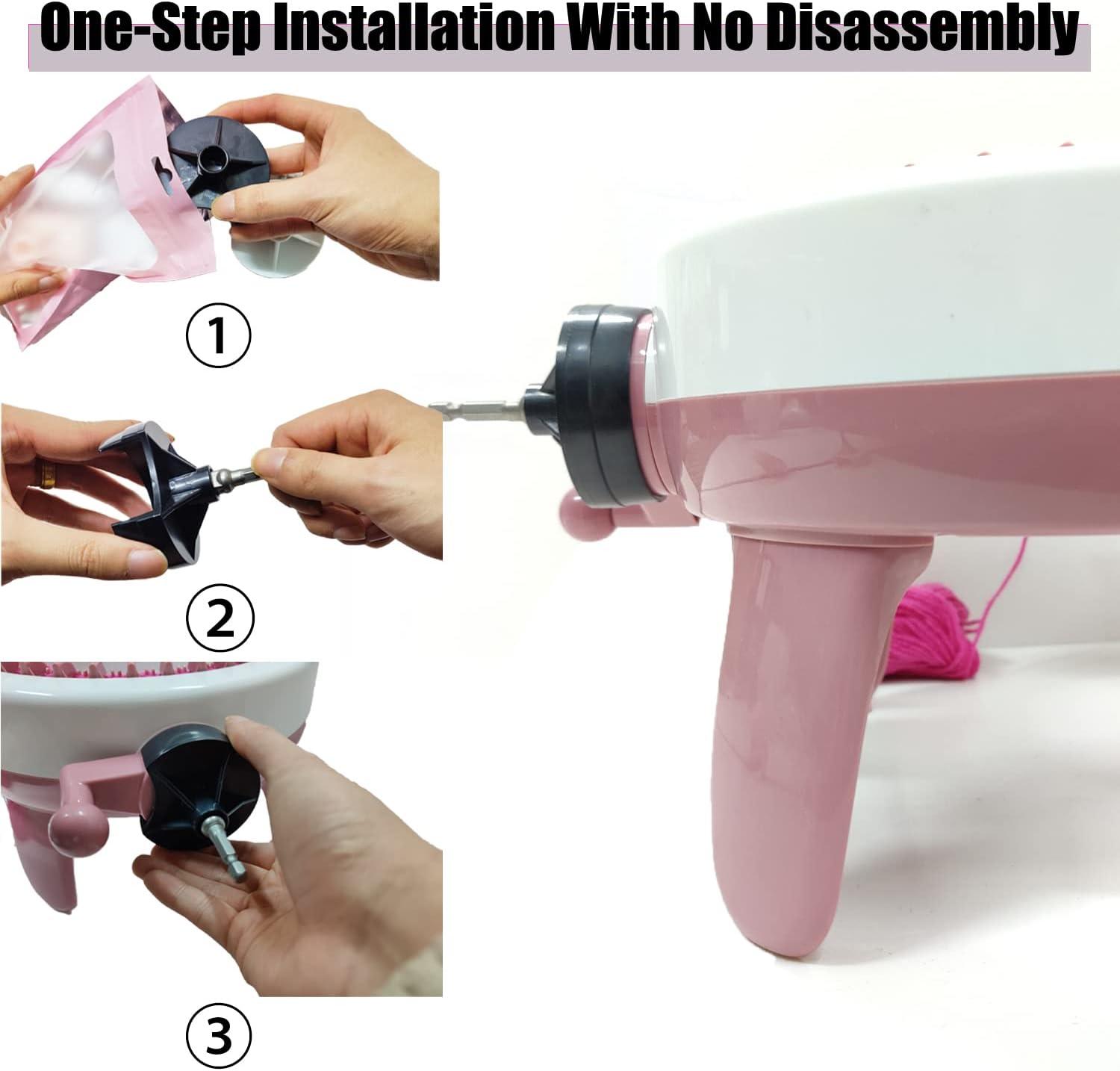 One-Step Installation With No Disassembly

①

②

③