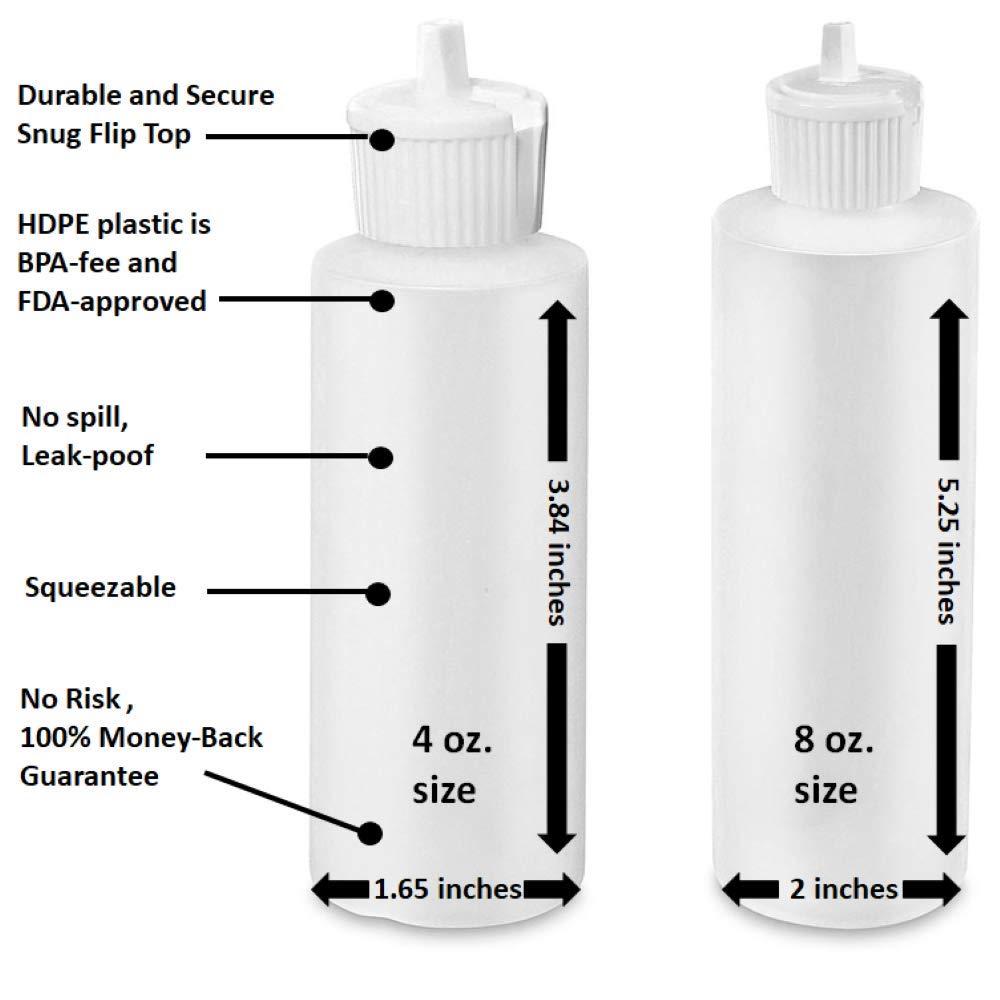 Durable and Secure
Snug Flip Top

HDPE plastic is
BPA-fee and
FDA-approved

No spill,
Leak-poof

Squeezable

No Risk ,
100% Money-Back
Guarantee

3.84 inches

4 oz.
size

1.65 inches

5.25 inches

8 oz.
size

2 inches