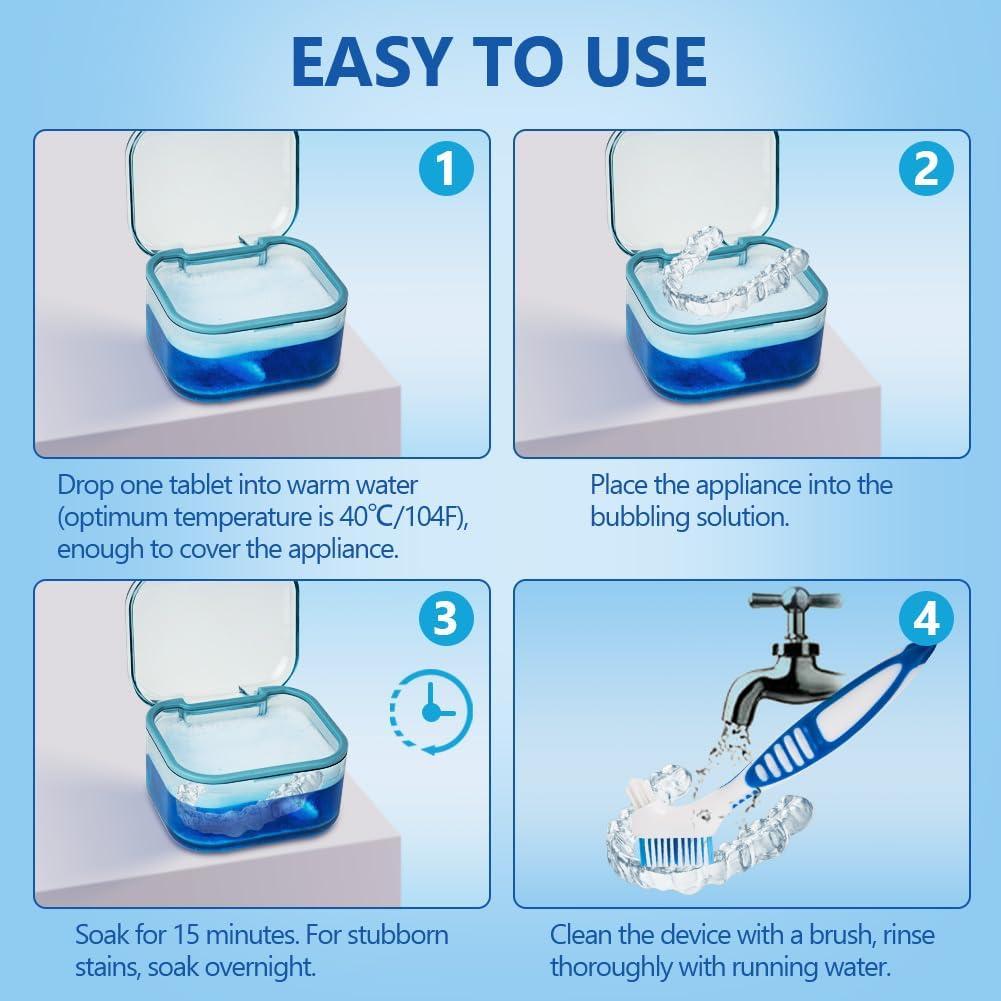 EASY TO USE

1

Drop one tablet into warm water (optimum temperature is 40℃/104F), enough to cover the appliance.

2

Place the appliance into the bubbling solution.

3

Soak for 15 minutes. For stubborn stains, soak overnight.

4

Clean the device with a brush, rinse thoroughly with running water.