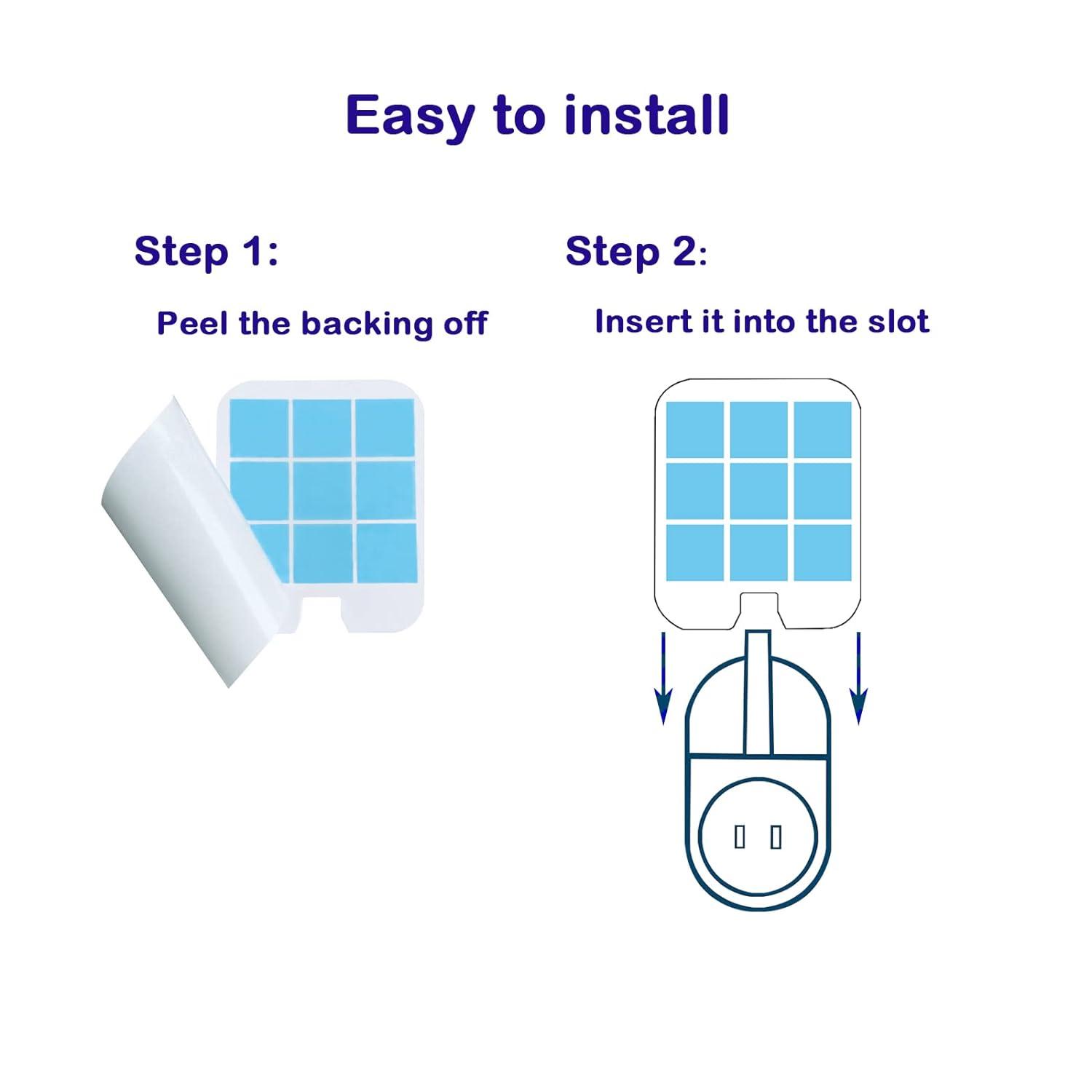 Easy to install

Step 1:

Peel the backing off

Step 2:

Insert it into the slot