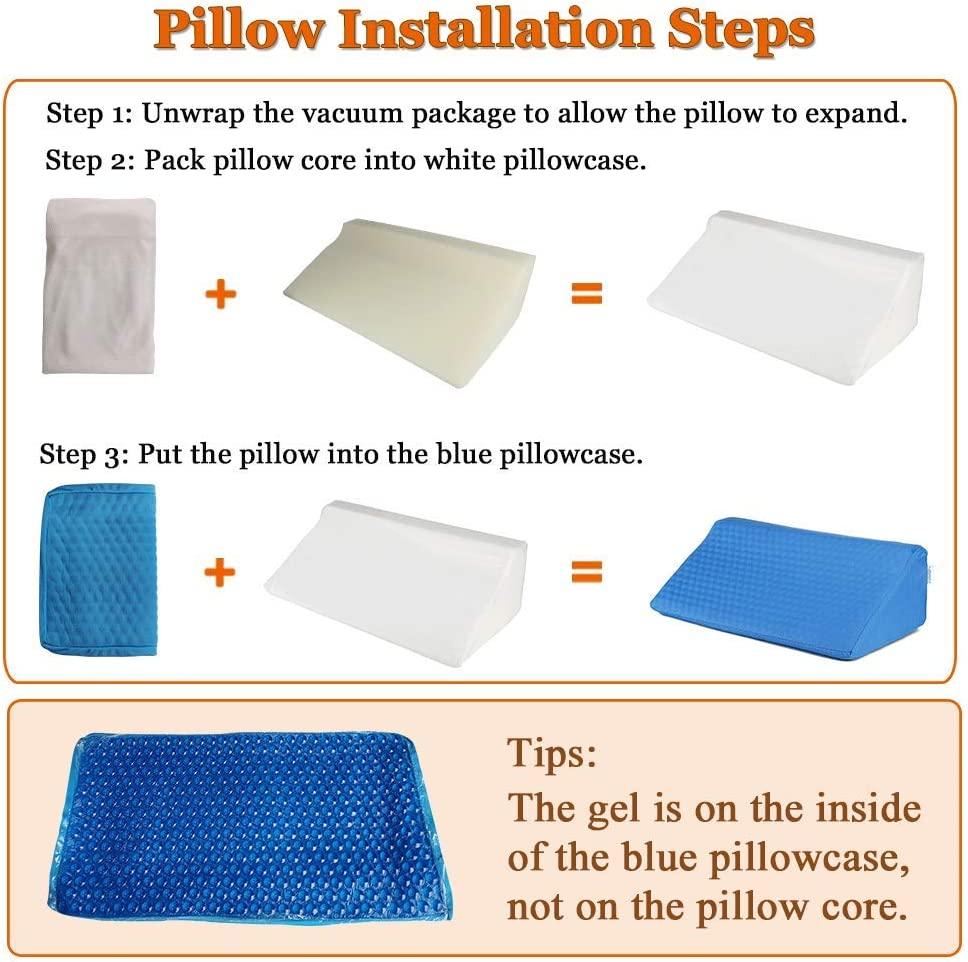 Pillow Installation Steps

Step 1: Unwrap the vacuum package to allow the pillow to expand.

Step 2: Pack pillow core into white pillowcase.

+ =

Step 3: Put the pillow into the blue pillowcase.

+ =

Tips:

The gel is on the inside of the blue pillowcase, not on the pillow core.