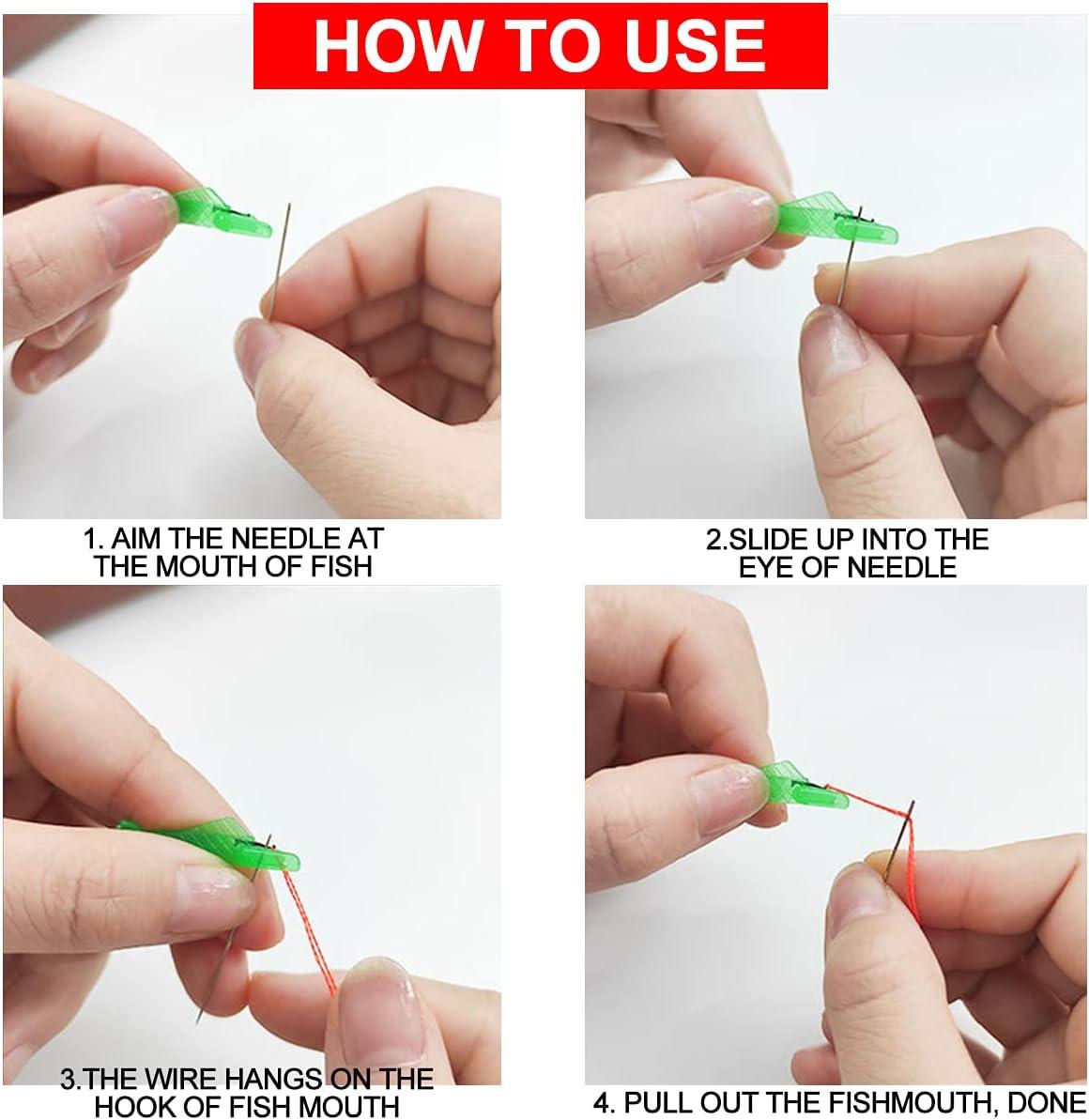 HOW TO USE

1. AIM THE NEEDLE AT THE MOUTH OF FISH

2.SLIDE UP INTO THE EYE OF NEEDLE

3.THE WIRE HANGS ON THE HOOK OF FISH MOUTH

4. PULL OUT THE FISHMOUTH, DONE