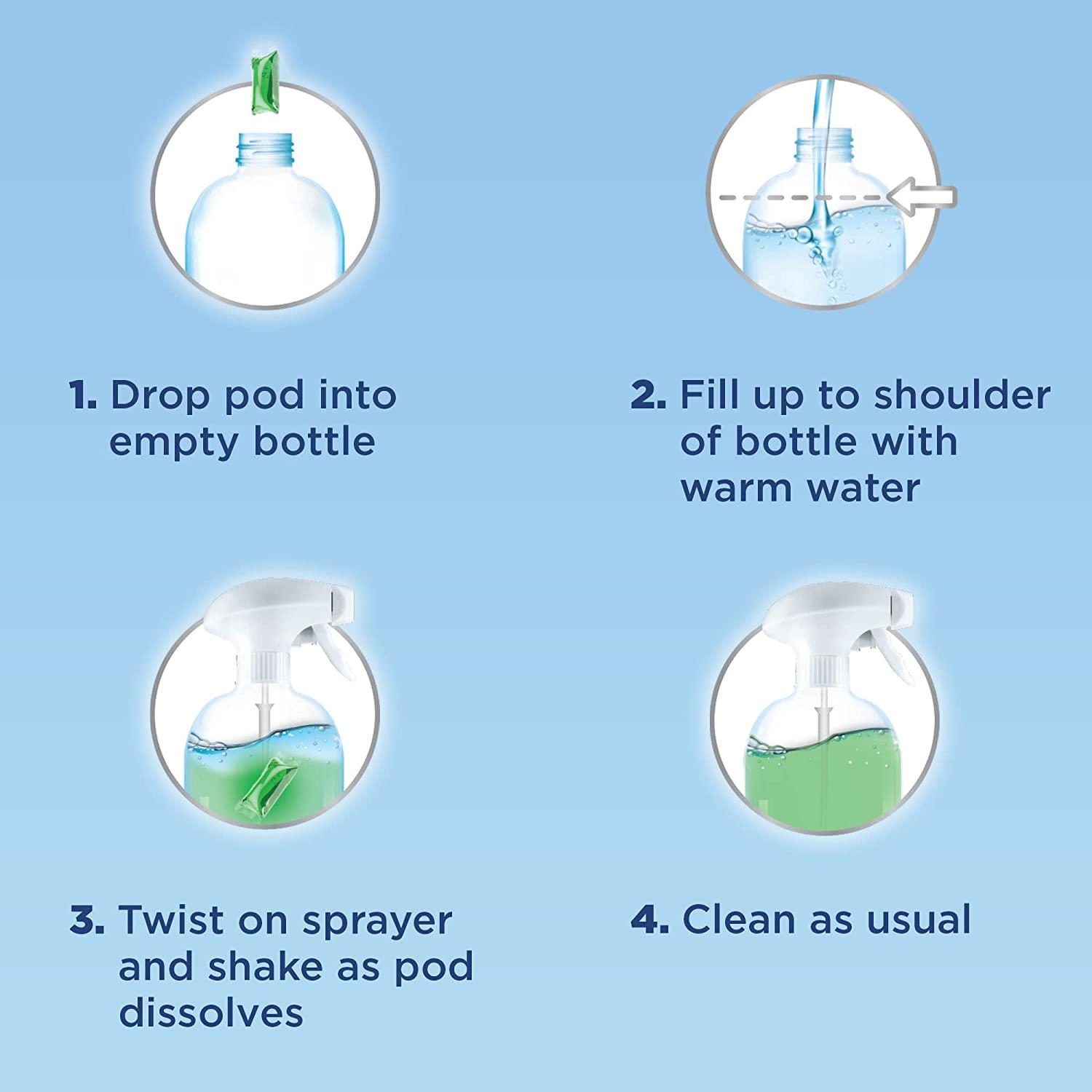 1. Drop pod into empty bottle

2. Fill up to shoulder of bottle with warm water

3. Twist on sprayer and shake as pod dissolves

4. Clean as usual