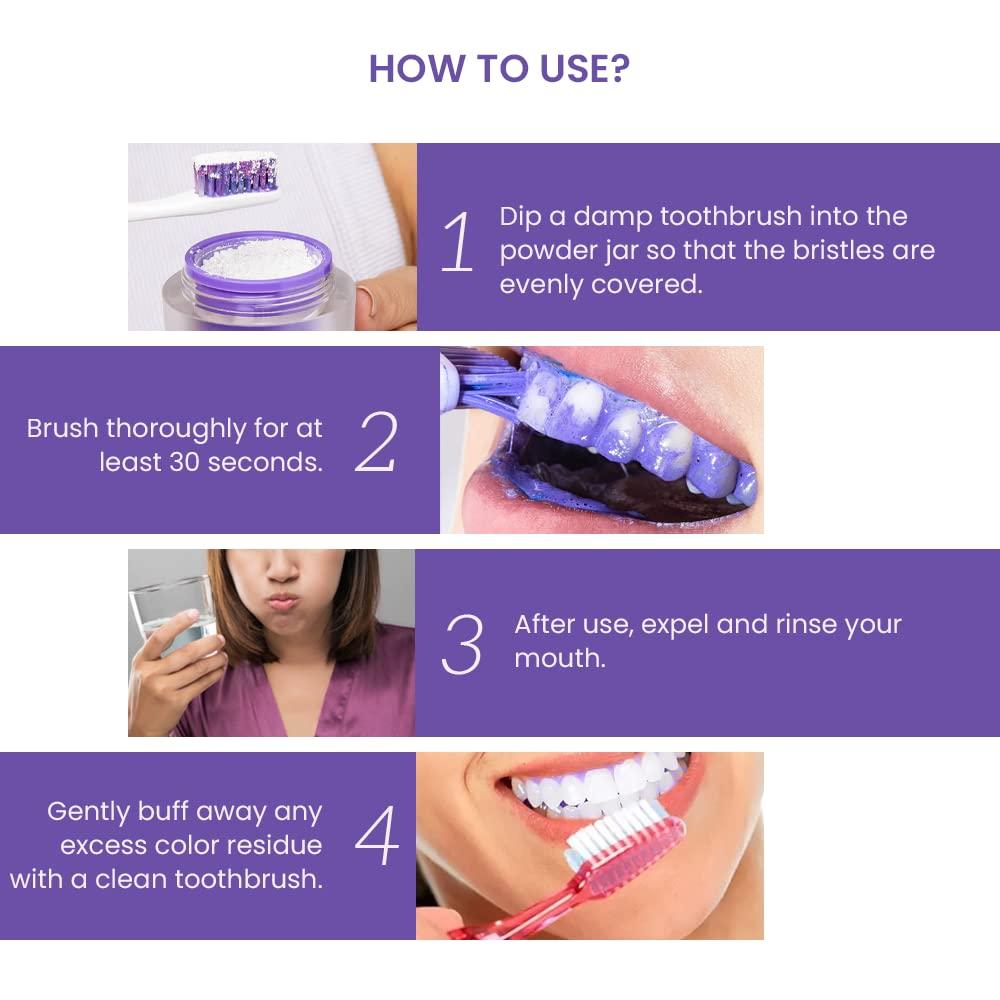 HOW TO USE?

1 Dip a damp toothbrush into the powder jar so that the bristles are evenly covered.

Brush thoroughly for at least 30 seconds. 2

3 After use, expel and rinse your mouth.

Gently buff away any excess color residue with a clean toothbrush. 4