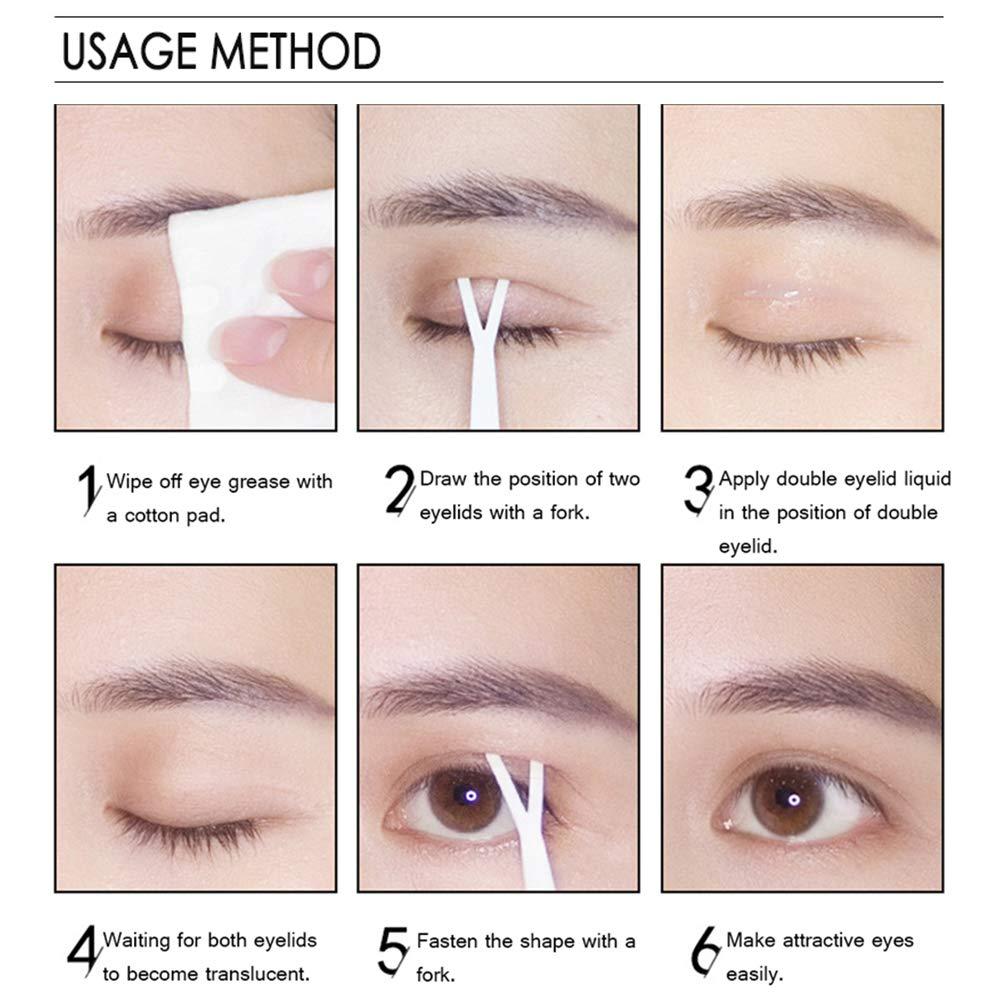 USAGE METHOD

1 Wipe off eye grease with a cotton pad.

2 Draw the position of two eyelids with a fork.

3 Apply double eyelid liquid in the position of double eyelid.

4 Waiting for both eyelids to become translucent.

5 Fasten the shape with a fork.

6 Make attractive eyes easily.