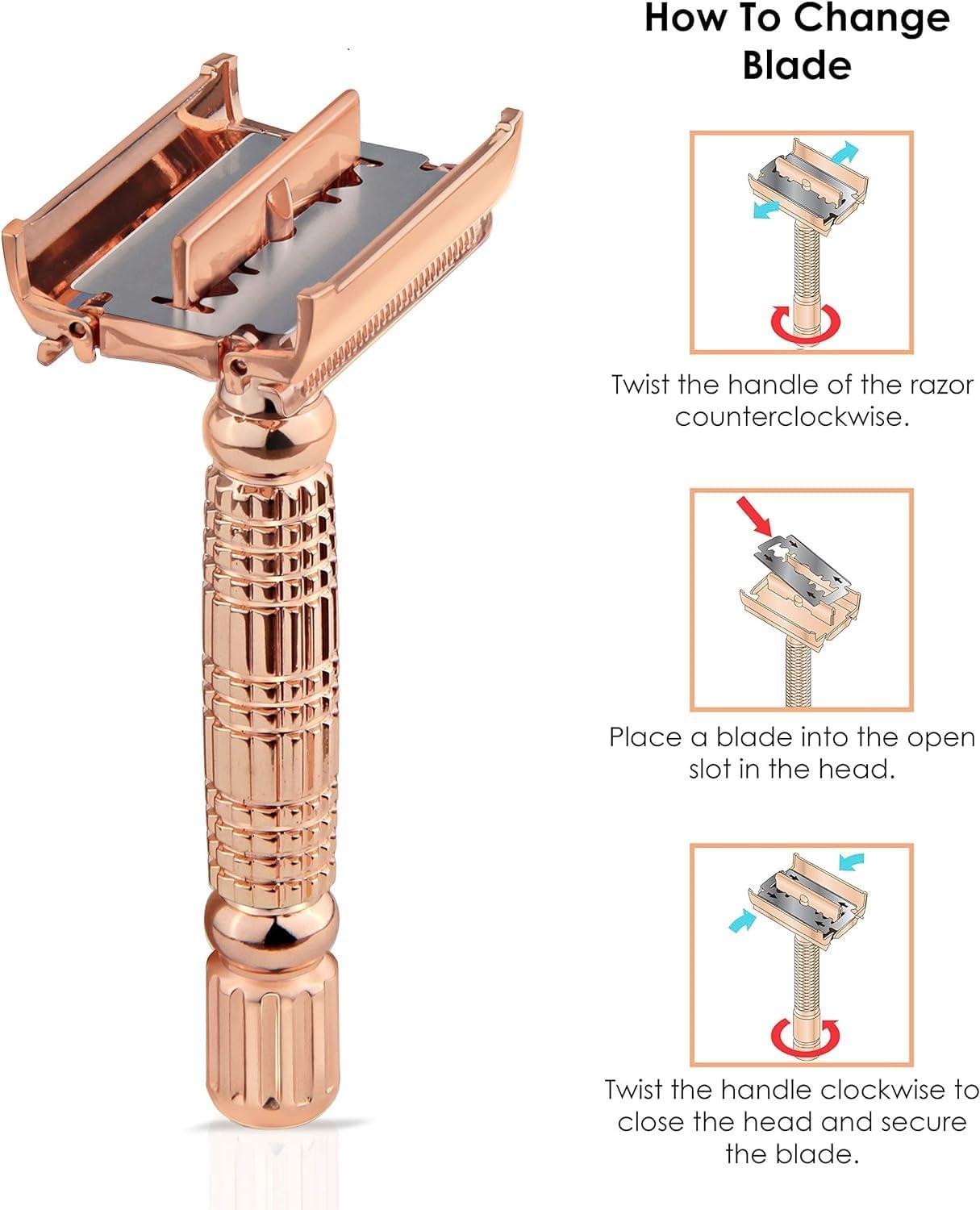 How To Change Blade

Twist the handle of the razor counterclockwise.

Place a blade into the open slot in the head.

Twist the handle clockwise to close the head and secure the blade.