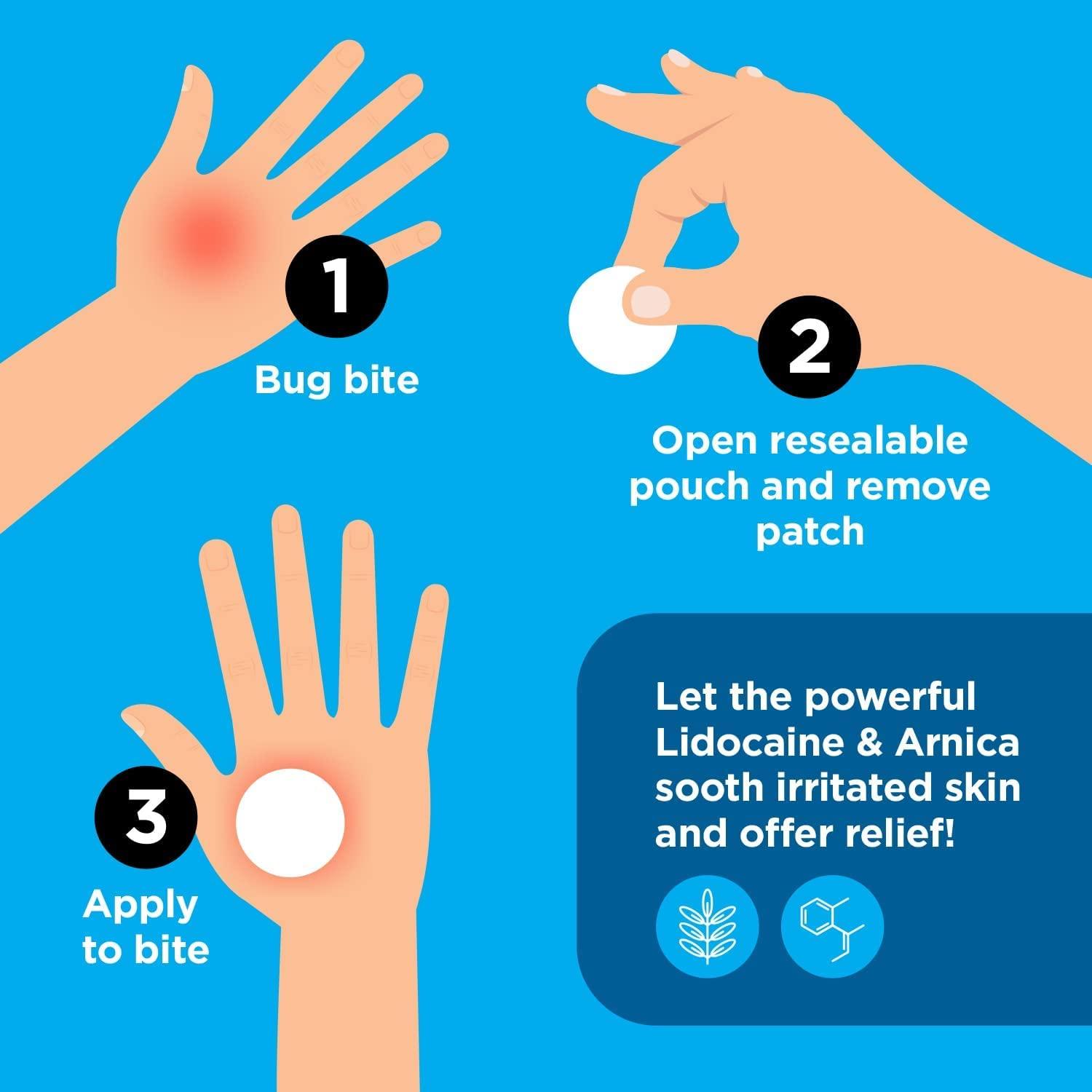 1

Bug bite

2

Open resealable pouch and remove patch

3

Apply to bite

Let the powerful Lidocaine & Arnica sooth irritated skin and offer relief!