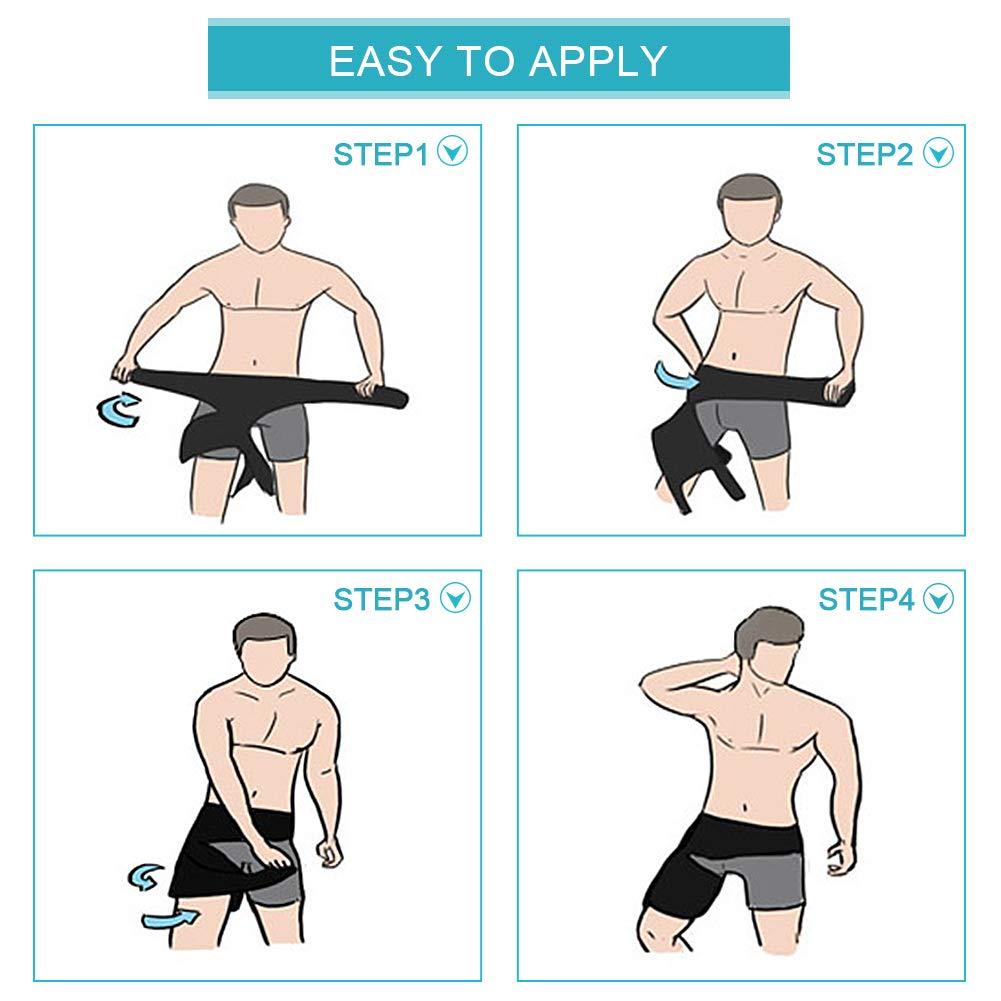 EASY TO APPLY

STEP1

STEP2

STEP3

STEP4