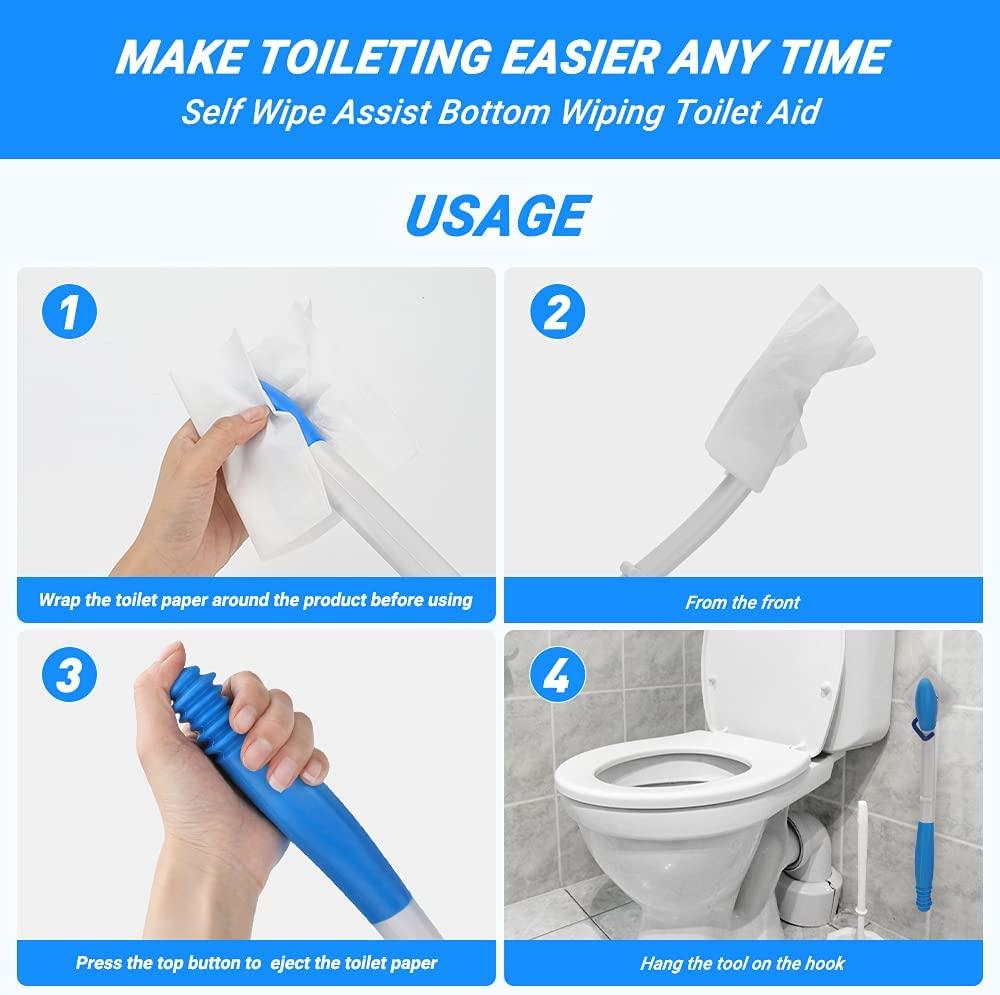 MAKE TOILETING EASIER ANY TIME
Self Wipe Assist Bottom Wiping Toilet Aid

USAGE

1
Wrap the toilet paper around the product before using

2
From the front

3
Press the top button to  eject the toilet paper

4
Hang the tool on the hook