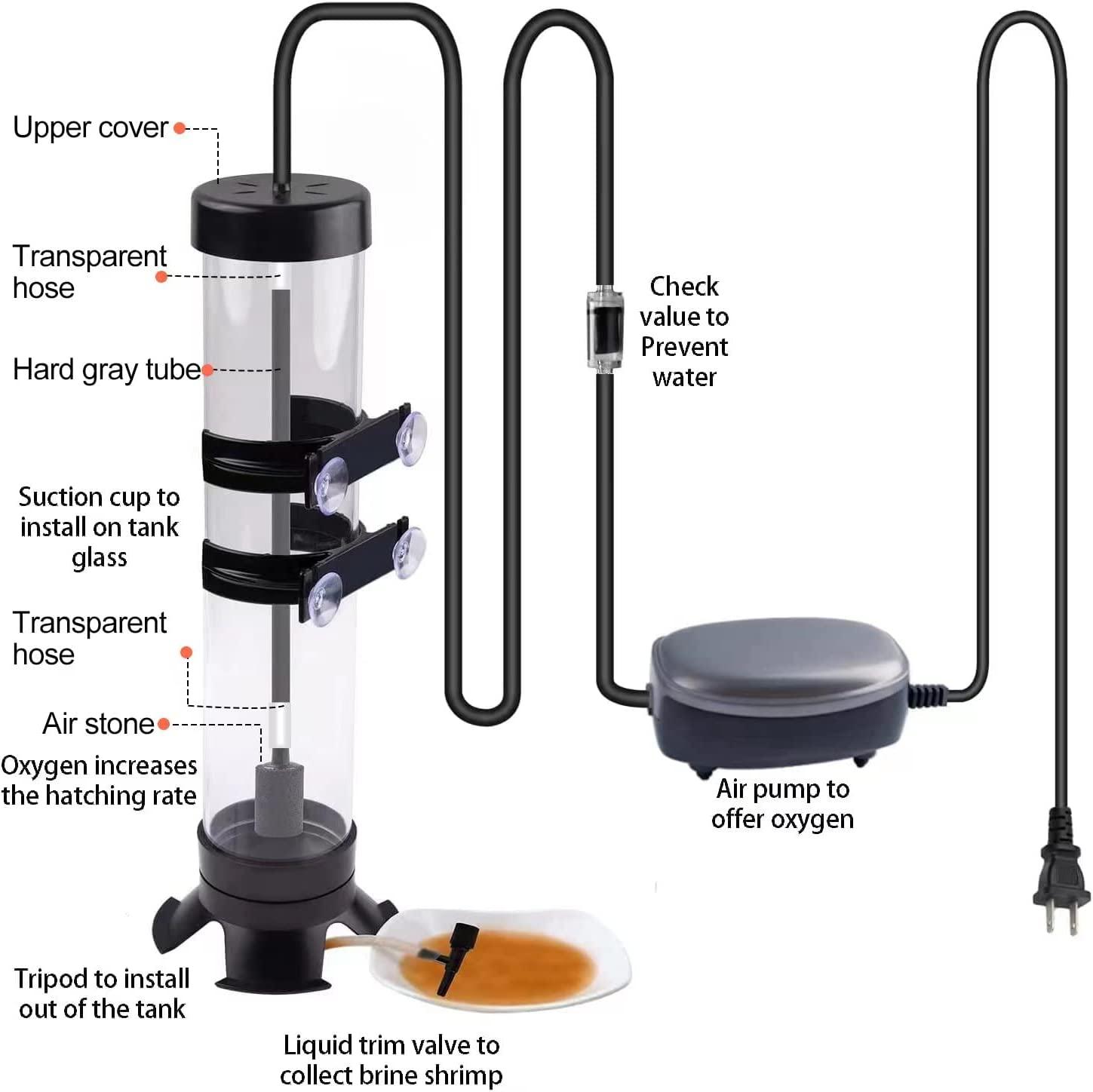 Upper cover

Transparent hose

Hard gray tube

Suction cup to install on tank glass

Transparent hose

Air stone

Oxygen increases the hatching rate

Tripod to install out of the tank

Liquid trim valve to collect brine shrimp

Check value to Prevent water

Air pump to offer oxygen