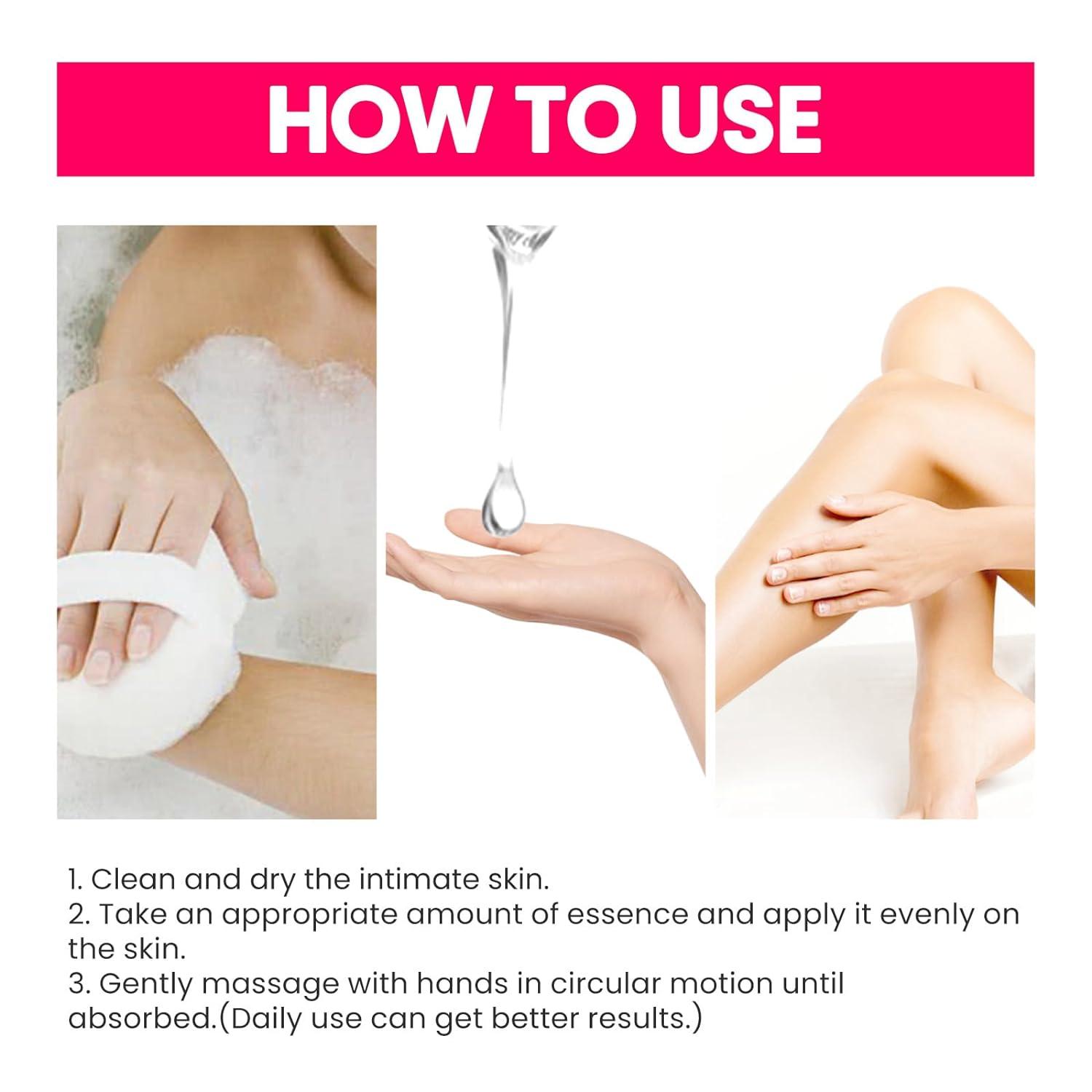 HOW TO USE

1. Clean and dry the intimate skin.
2. Take an appropriate amount of essence and apply it evenly on the skin.
3. Gently massage with hands in circular motion until absorbed.(Daily use can get better results.)