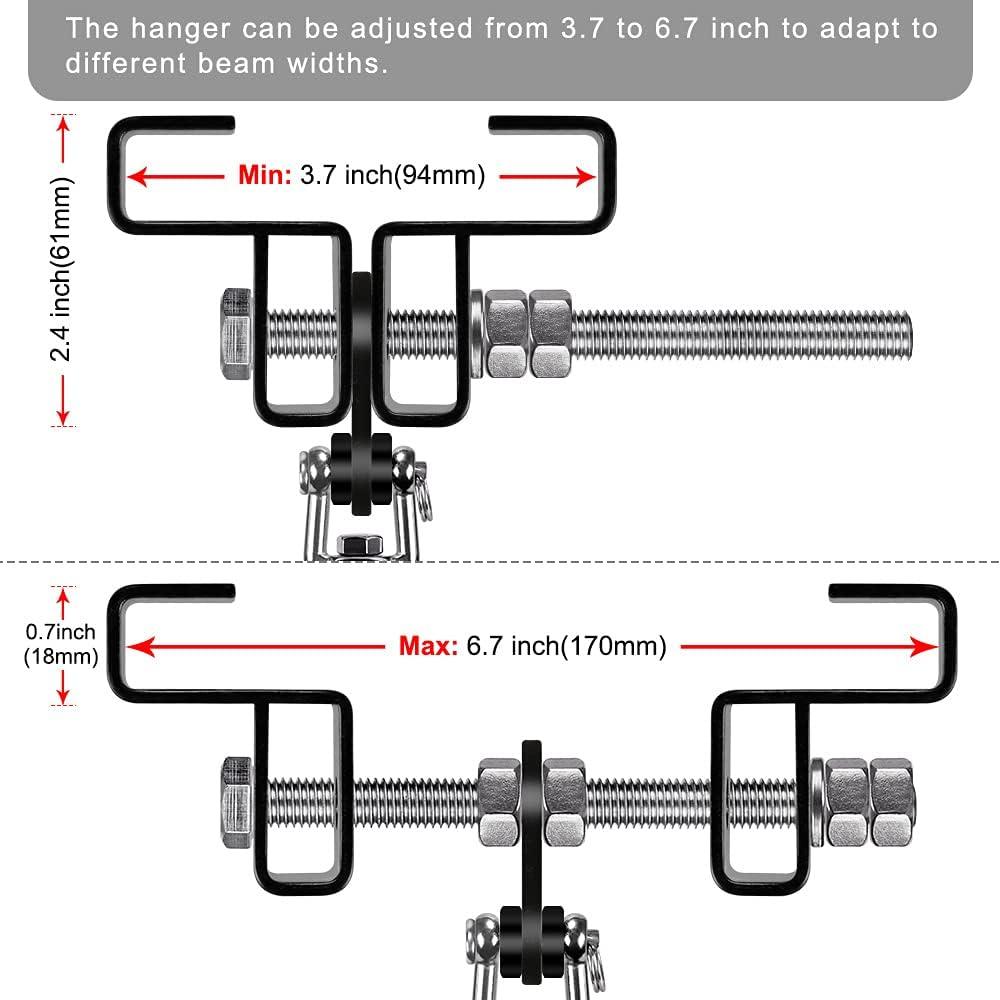 The hanger can be adjusted from 3.7 to 6.7 inch to adapt to different beam widths.

2.4 inch(61mm)

Min: 3.7 inch(94mm)

0.7inch (18mm)

Max: 6.7 inch(170mm)