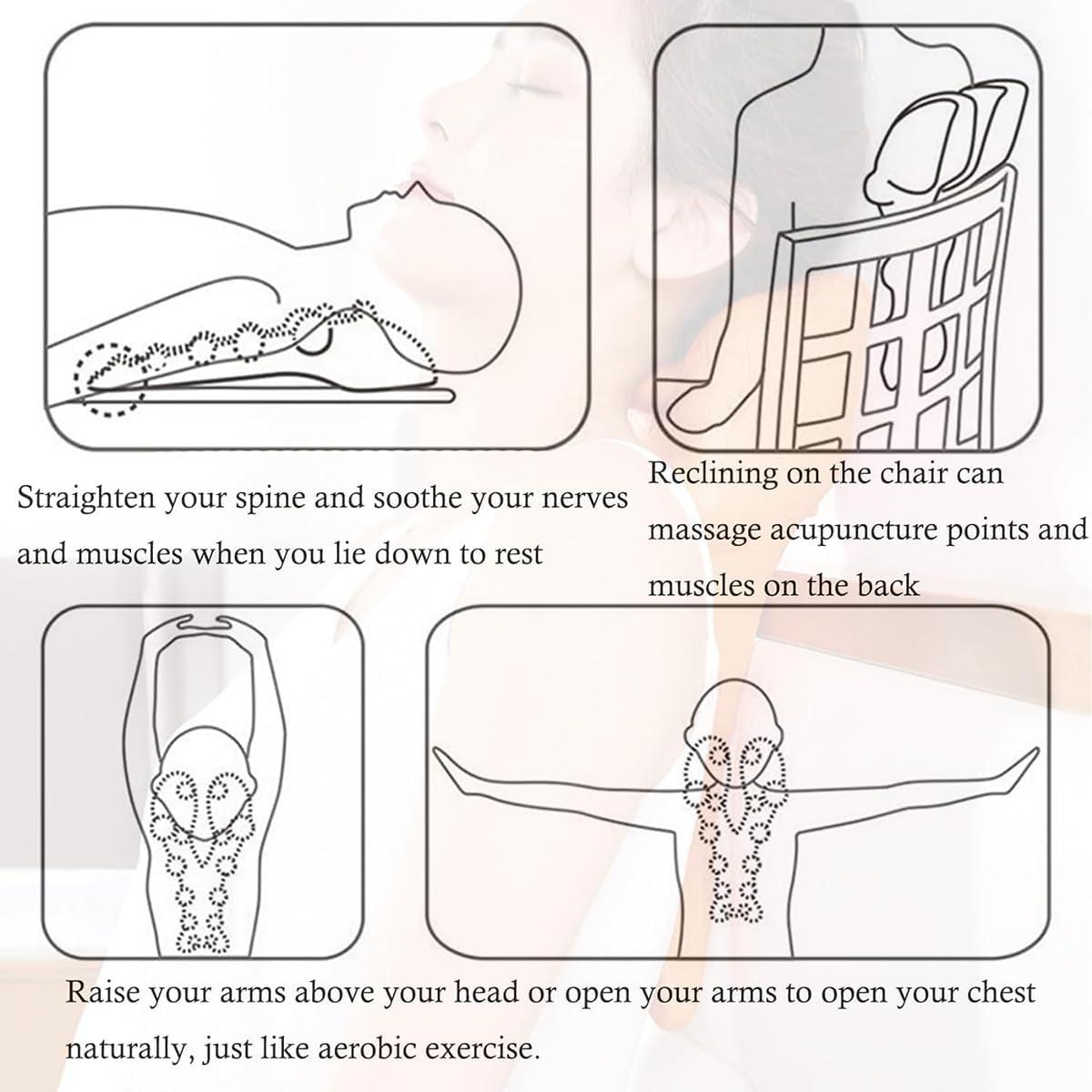 Straighten your spine and soothe your nerves and muscles when you lie down to rest

Reclining on the chair can massage acupuncture points and muscles on the back

Raise your arms above your head or open your arms to open your chest naturally, just like aerobic exercise.