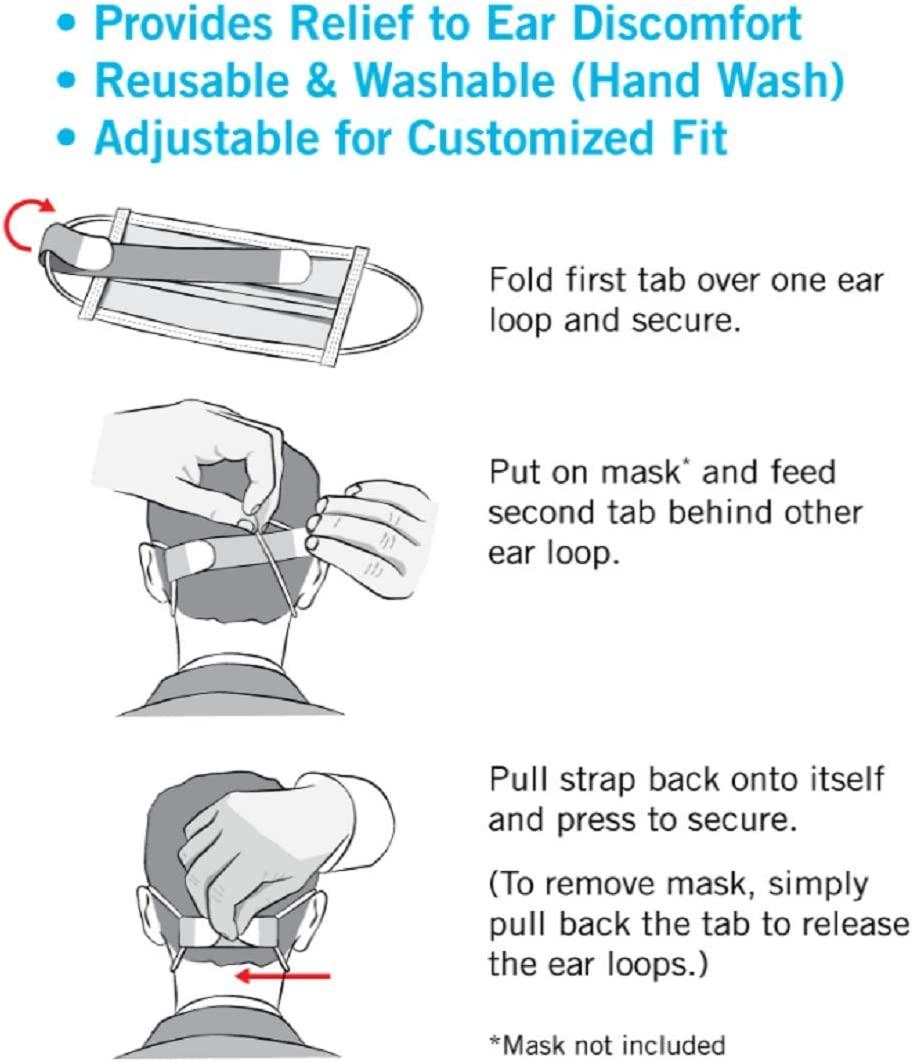 • Provides Relief to Ear Discomfort
• Reusable & Washable (Hand Wash)
• Adjustable for Customized Fit

Fold first tab over one ear loop and secure.

Put on mask* and feed second tab behind other ear loop.

Pull strap back onto itself and press to secure.

(To remove mask, simply pull back the tab to release the ear loops.)

*Mask not included