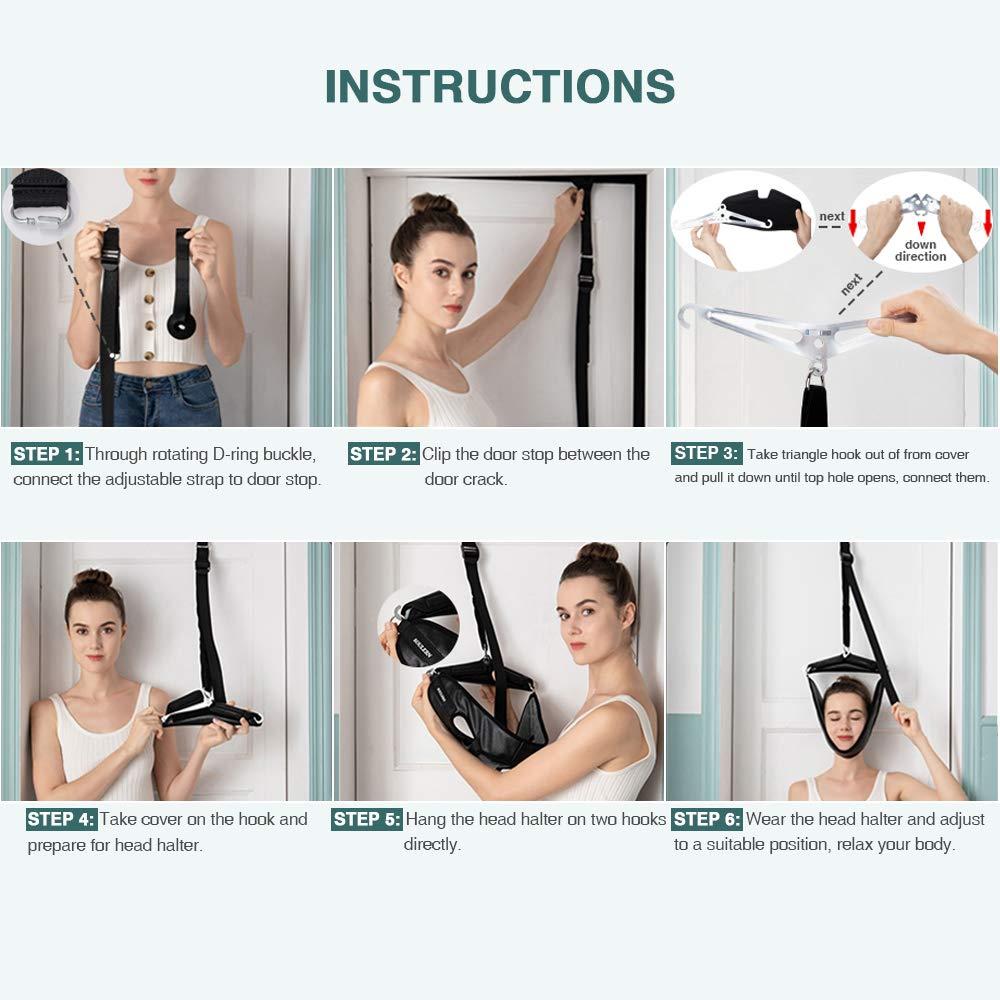 INSTRUCTIONS

next

down direction

next

STEP 1: Through rotating D-ring buckle, connect the adjustable strap to door stop.

STEP 2: Clip the door stop between the door crack.

STEP 3: Take triangle hook out of from cover and pull it down until top hole opens, connect them.

STEP 4: Take cover on the hook and prepare for head halter.

STEP 5: Hang the head halter on two hooks directly.

STEP 6: Wear the head halter and adjust to a suitable position, relax your body.