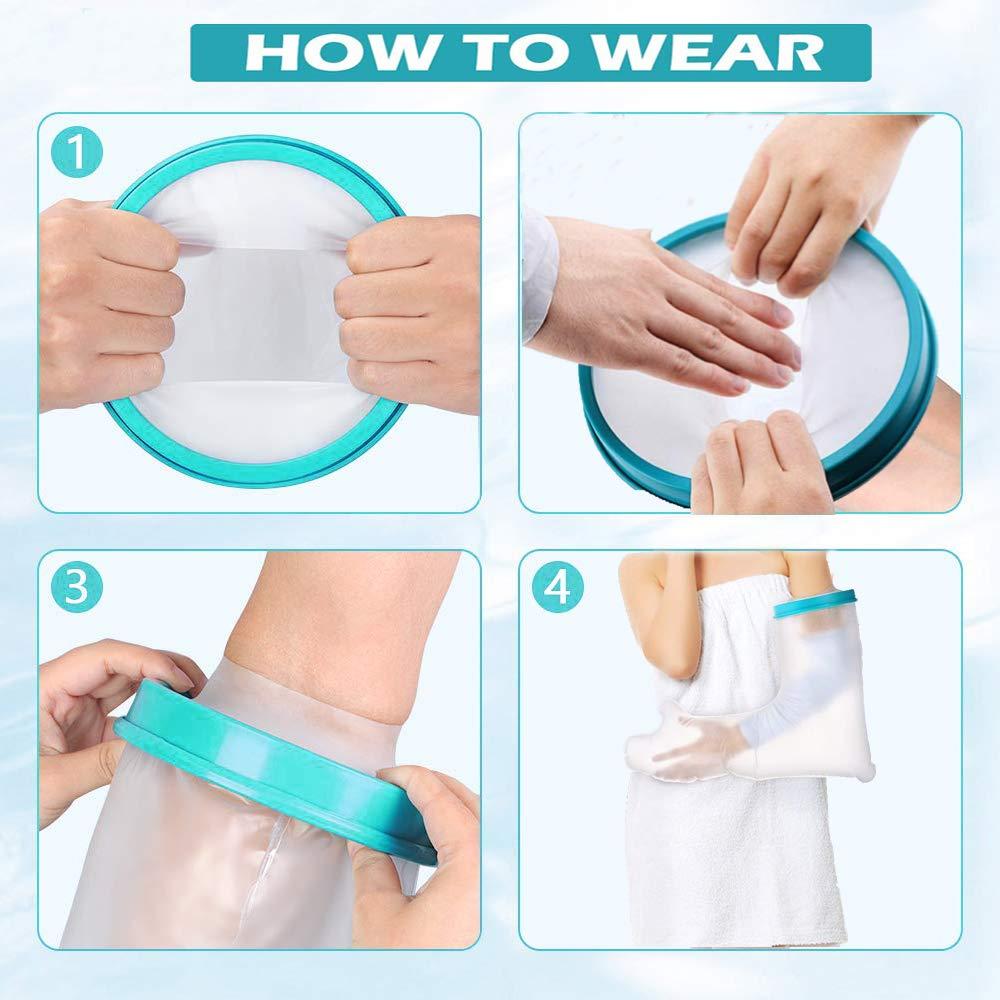 HOW TO WEAR

1

3

4