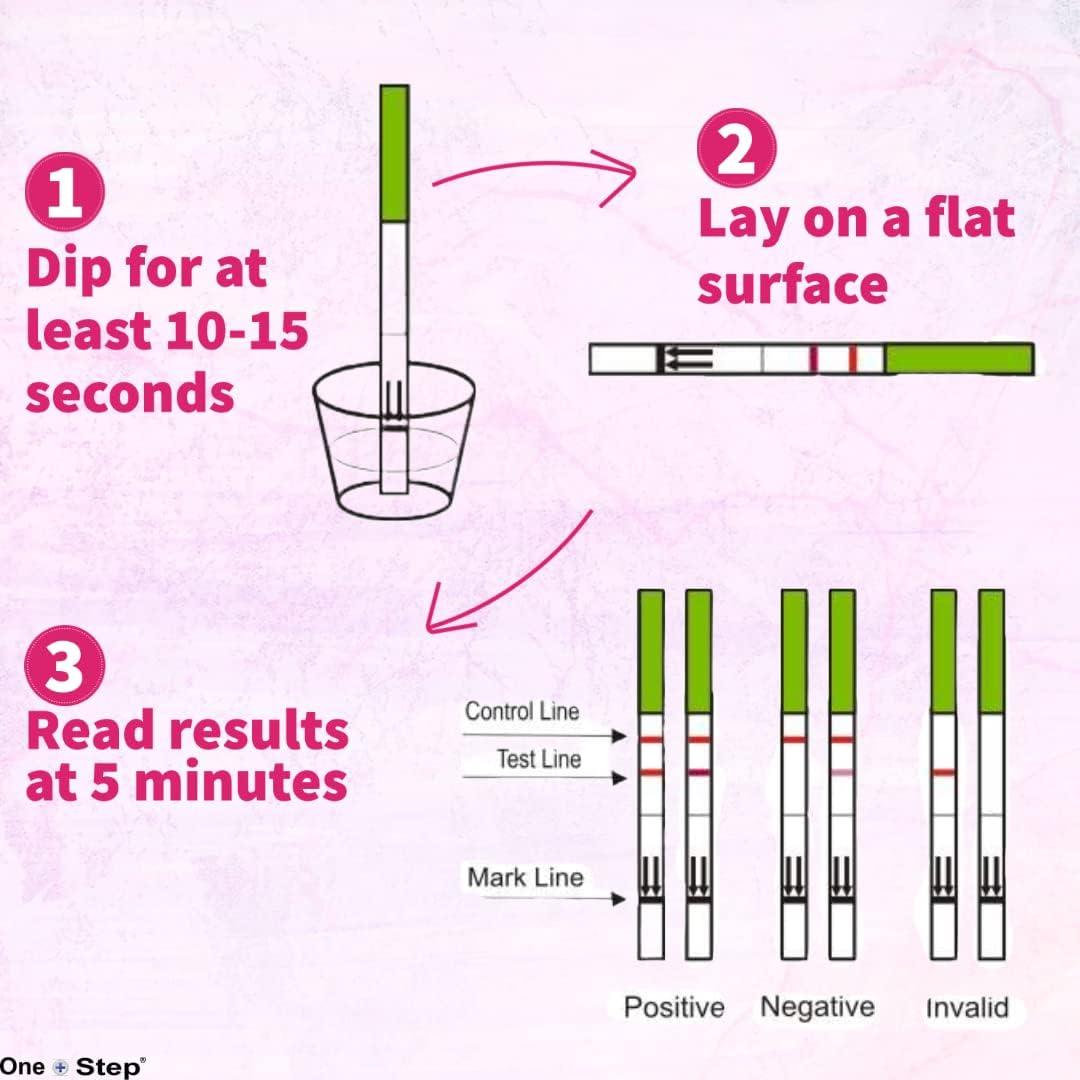 1
Dip for at least 10-15 seconds

2
Lay on a flat surface

3
Read results at 5 minutes

Control Line
Test Line
Mark Line

Positive Negative Invalid

One Step®