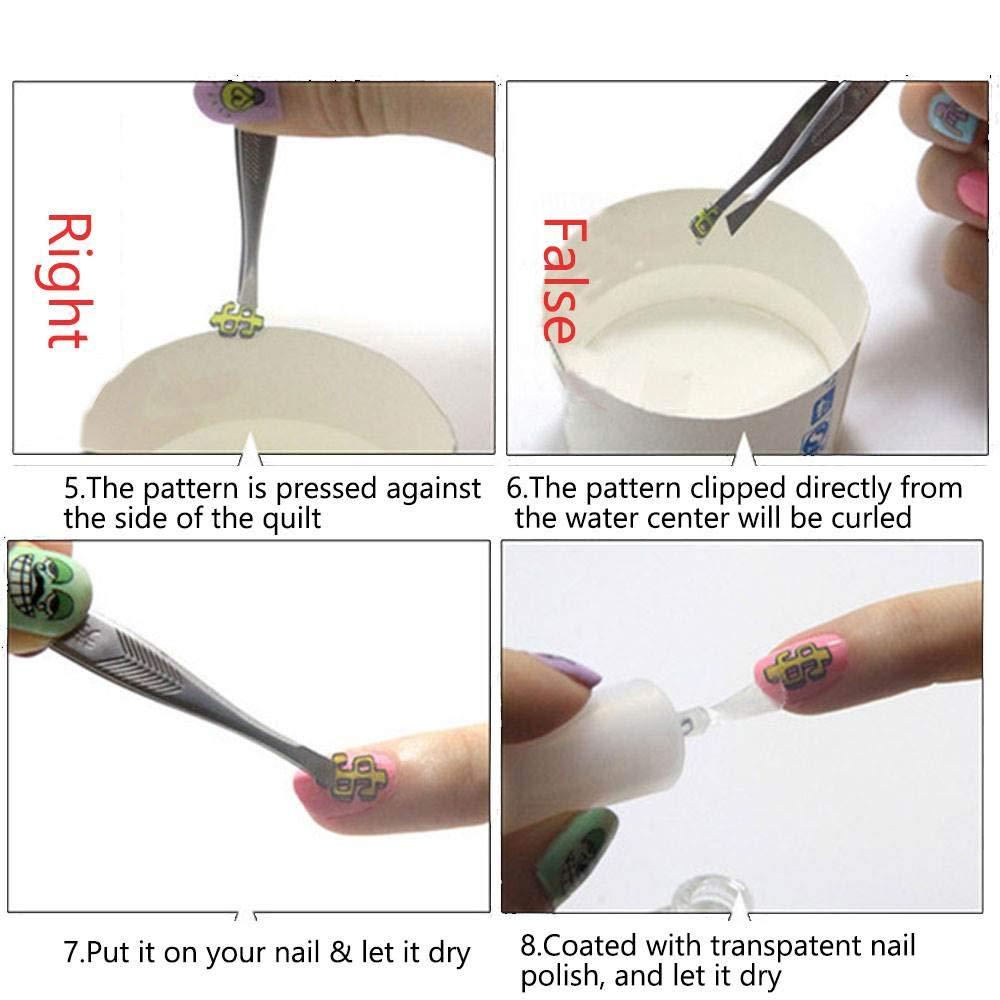 Right

False

5.The pattern is pressed against the side of the quilt

6.The pattern clipped directly from the water center will be curled

7.Put it on your nail & let it dry

8.Coated with transpatent nail polish, and let it dry