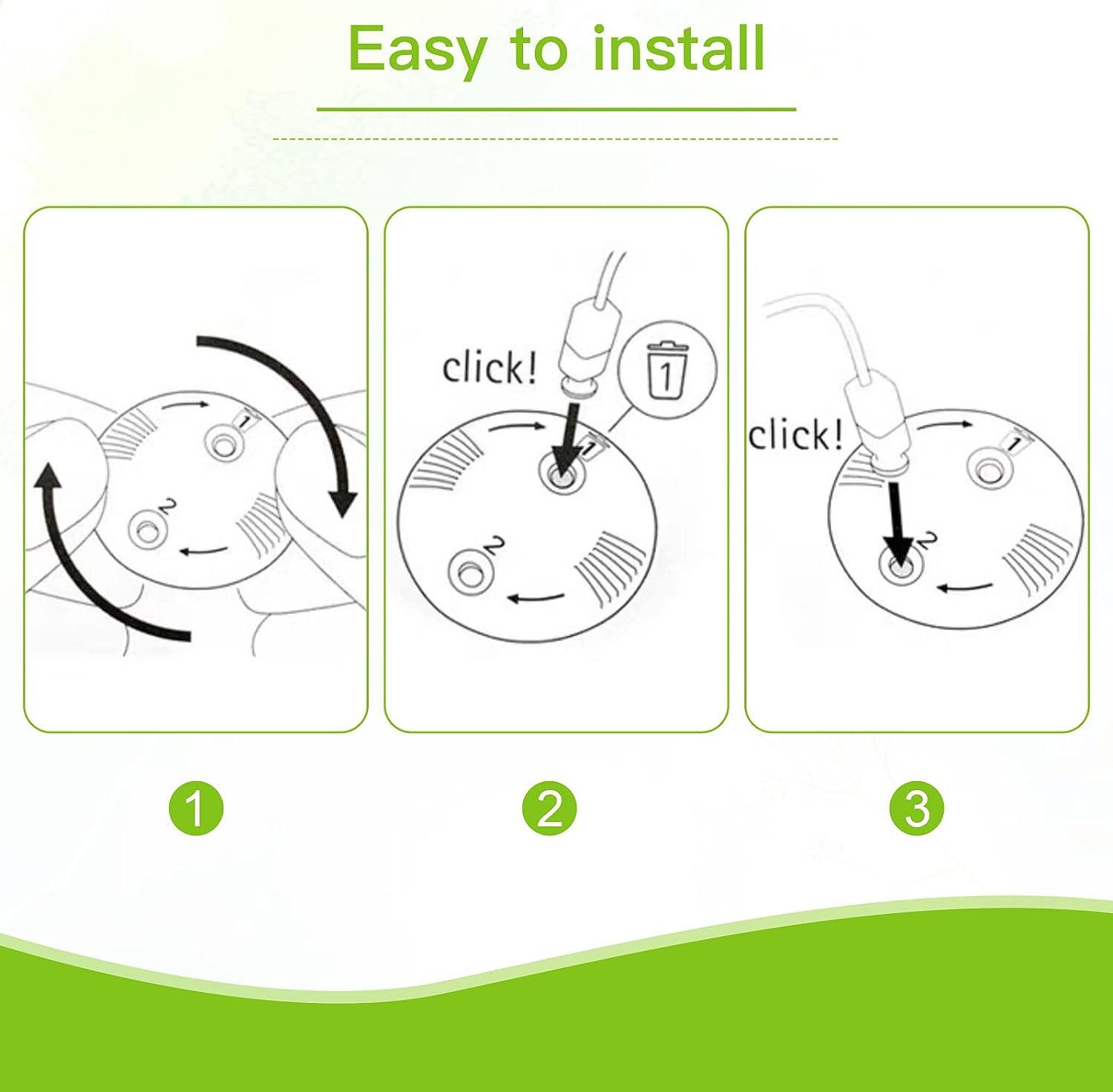 Easy to install

1

2

click!

1

1

2

click!

1

2

1

2

3