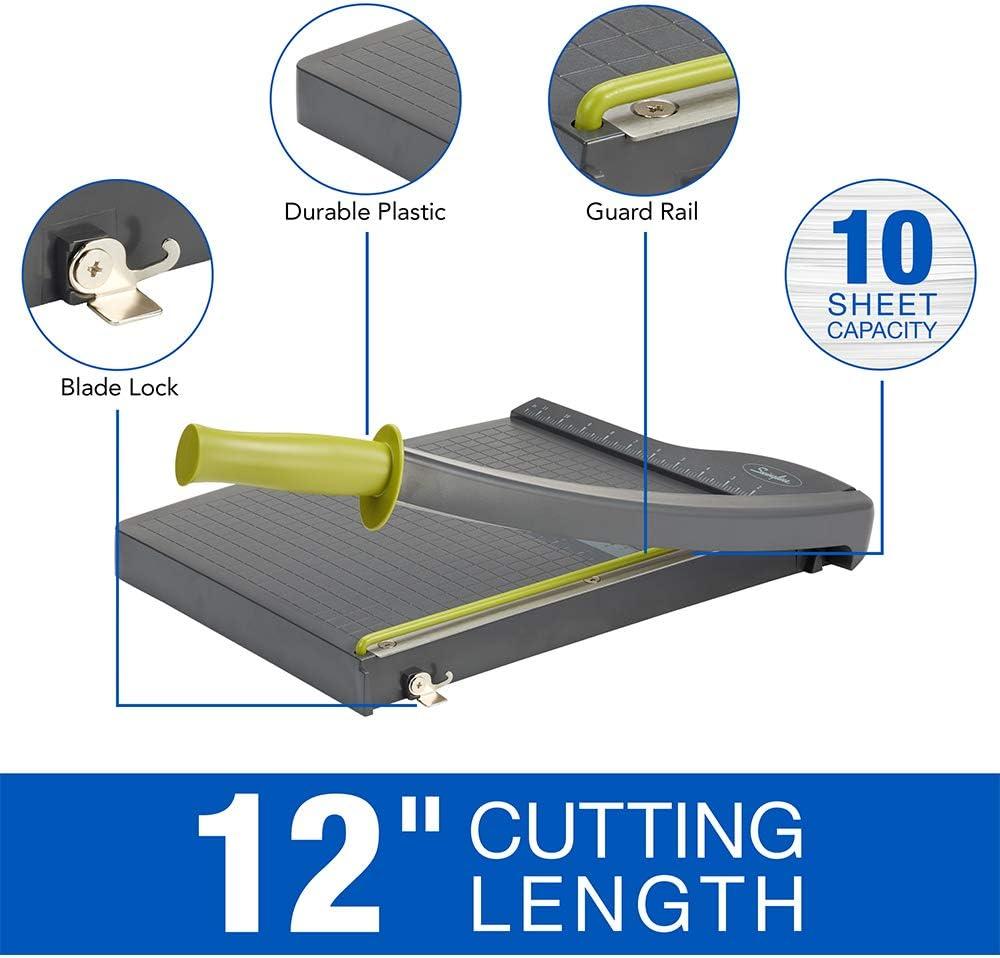 Durable Plastic

Guard Rail

Blade Lock

10 SHEET CAPACITY

Swingline

12" CUTTING LENGTH