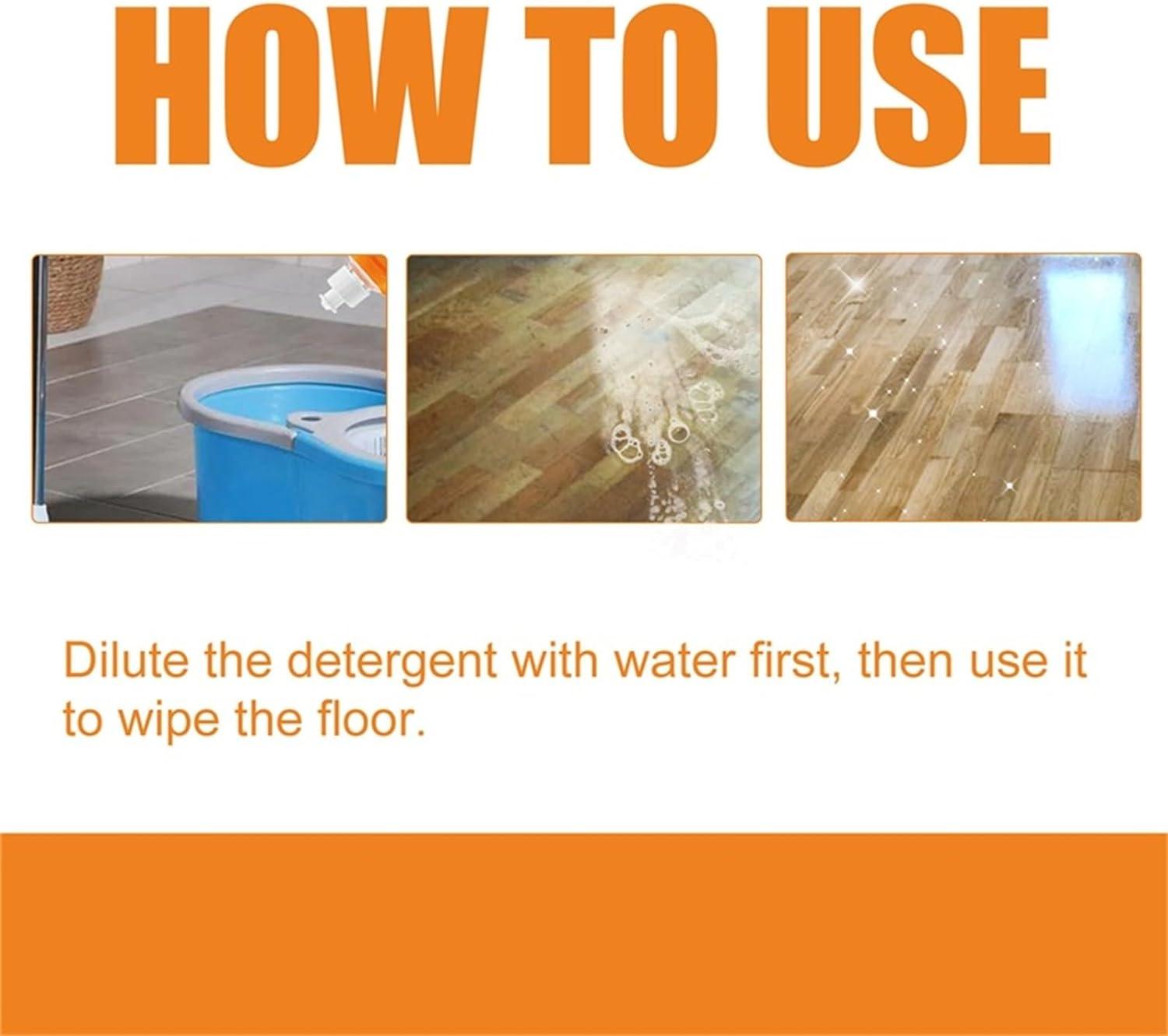 HOW TO USE

Dilute the detergent with water first, then use it to wipe the floor.