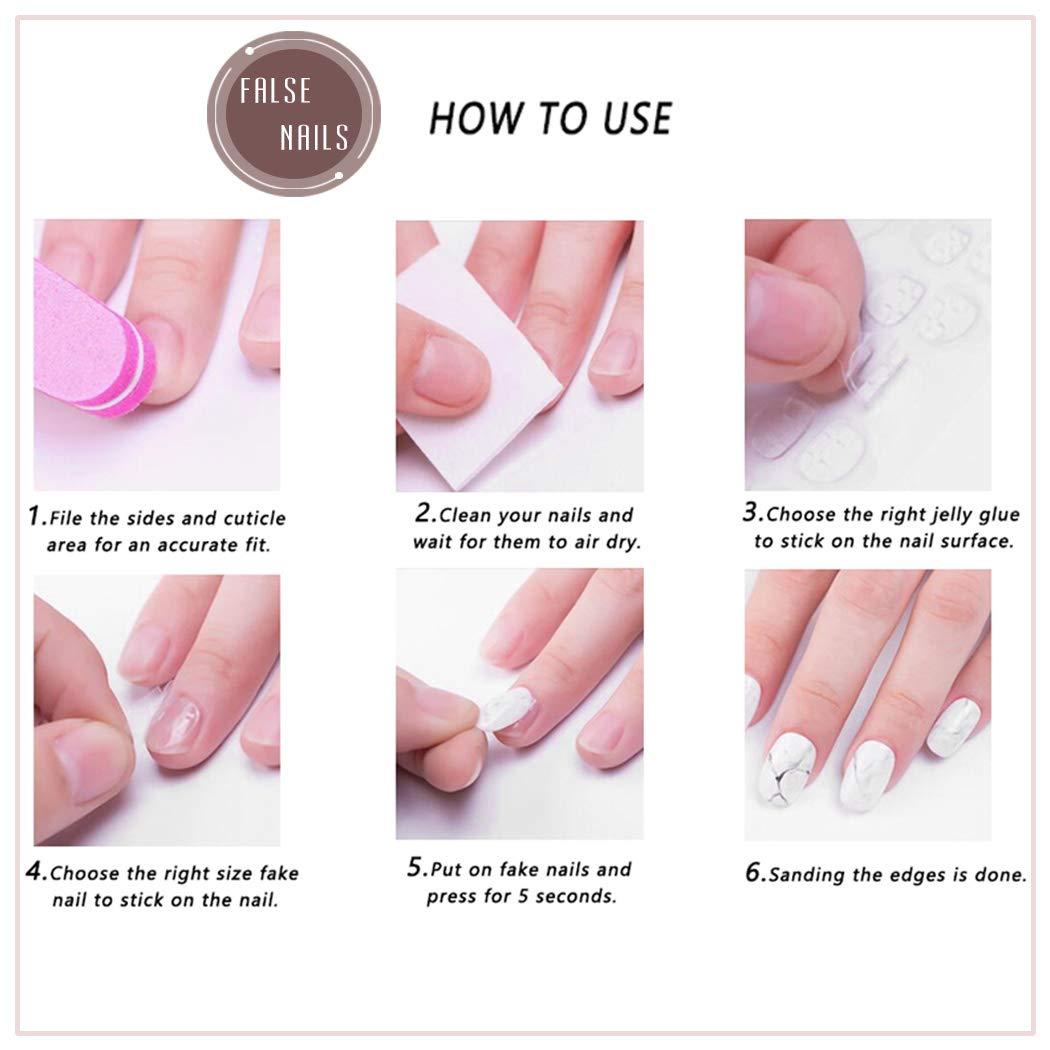 FALSE NAILS

HOW TO USE

1.File the sides and cuticle area for an accurate fit.

2.Clean your nails and wait for them to air dry.

3.Choose the right jelly glue to stick on the nail surface.

4.Choose the right size fake nail to stick on the nail.

5.Put on fake nails and press for 5 seconds.

6.Sanding the edges is done.