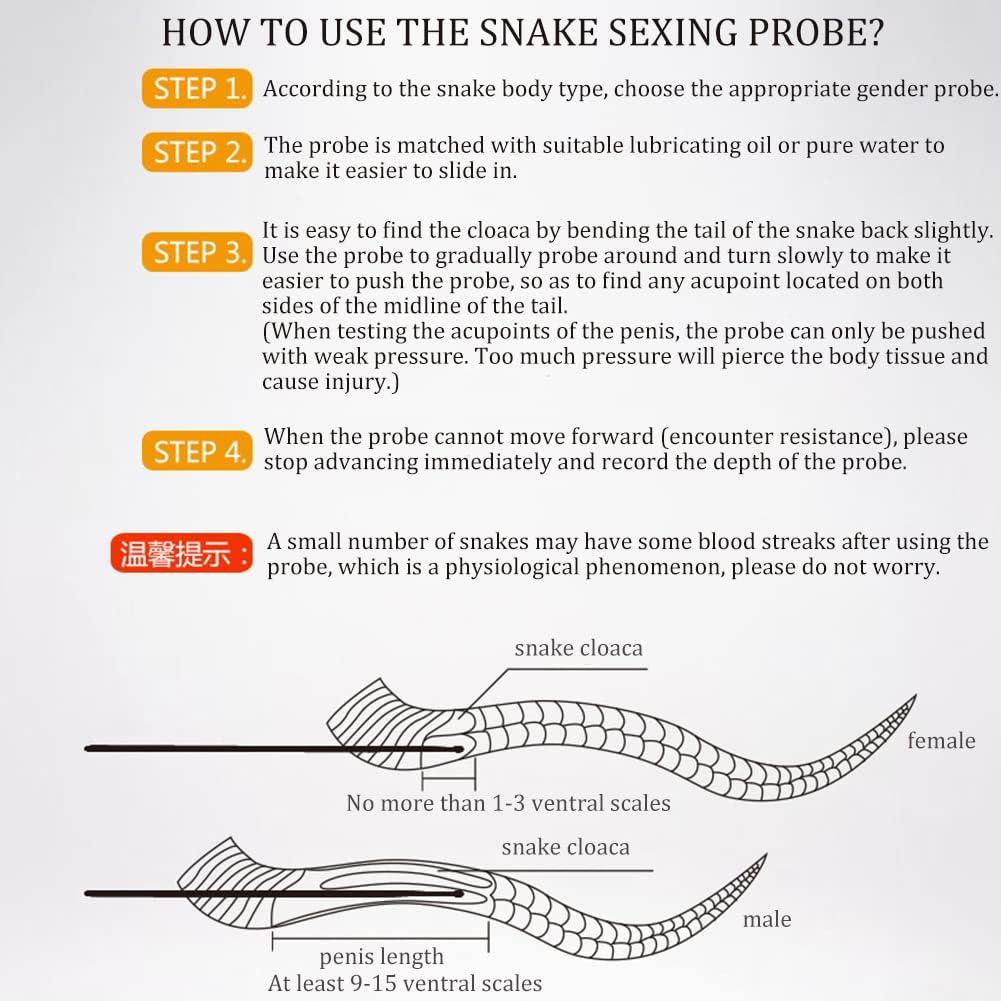 HOW TO USE THE SNAKE SEXING PROBE?

STEP 1. According to the snake body type, choose the appropriate gender probe.

STEP 2. The probe is matched with suitable lubricating oil or pure water to make it easier to slide in.

STEP 3. It is easy to find the cloaca by bending the tail of the snake back slightly. Use the probe to gradually probe around and turn slowly to make it easier to push the probe, so as to find any acupoint located on both sides of the midline of the tail.
(When testing the acupoints of the penis, the probe can only be pushed with weak pressure. Too much pressure will pierce the body tissue and cause injury.)

STEP 4. When the probe cannot move forward (encounter resistance), please stop advancing immediately and record the depth of the probe.

温馨提示: A small number of snakes may have some blood streaks after using the probe, which is a physiological phenomenon, please do not worry.

snake cloaca

female

No more than 1-3 ventral scales

snake cloaca

male

penis length
At least 9-15 ventral scales