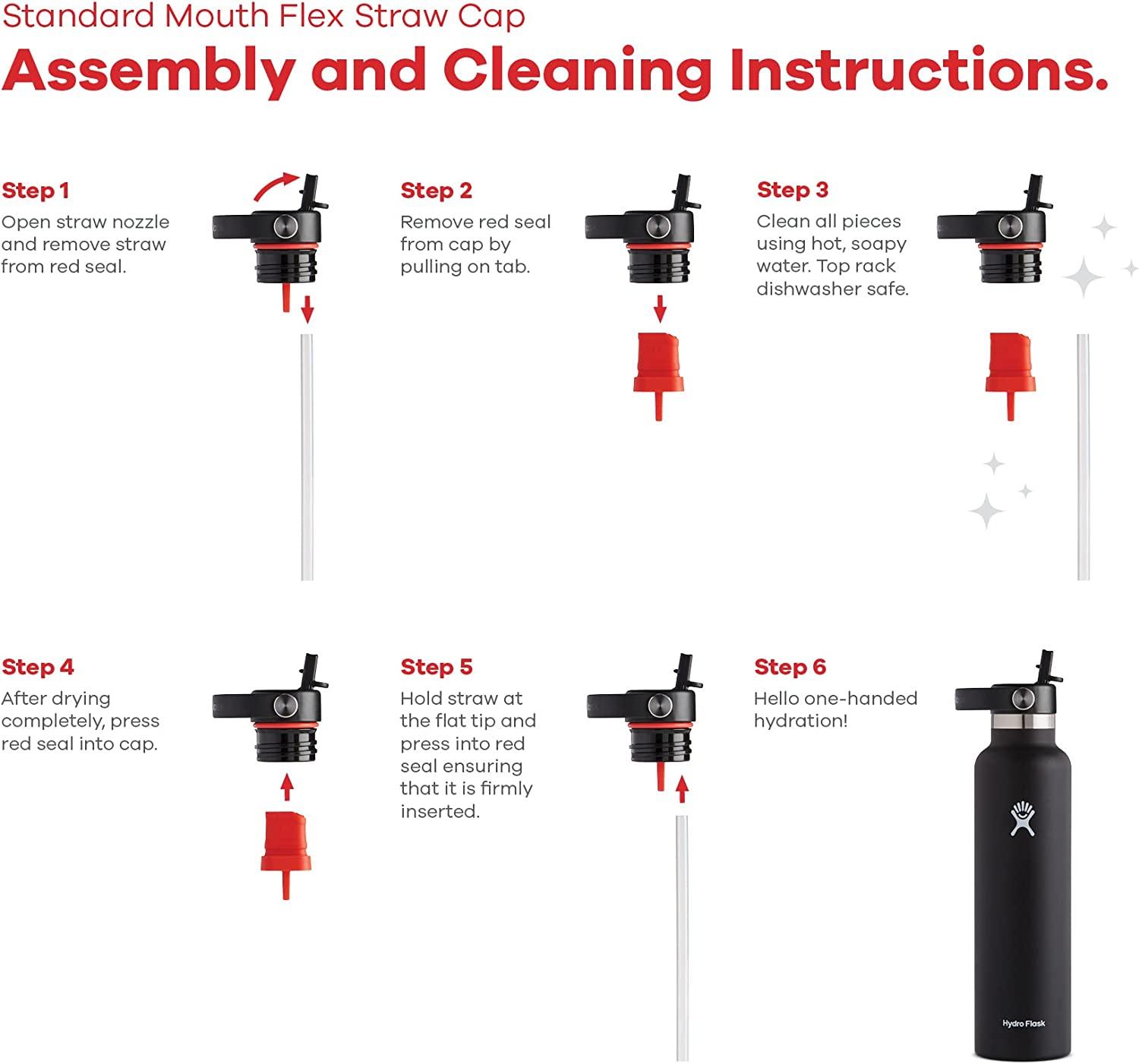 Standard Mouth Flex Straw Cap

Assembly and Cleaning Instructions.

Step 1
Open straw nozzle and remove straw from red seal.

Step 2
Remove red seal from cap by pulling on tab.

Step 3
Clean all pieces using hot, soapy water. Top rack dishwasher safe.

Step 4
After drying completely, press red seal into cap.

Step 5
Hold straw at the flat tip and press into red seal ensuring that it is firmly inserted.

Step 6
Hello one-handed hydration!

Hydro Flask