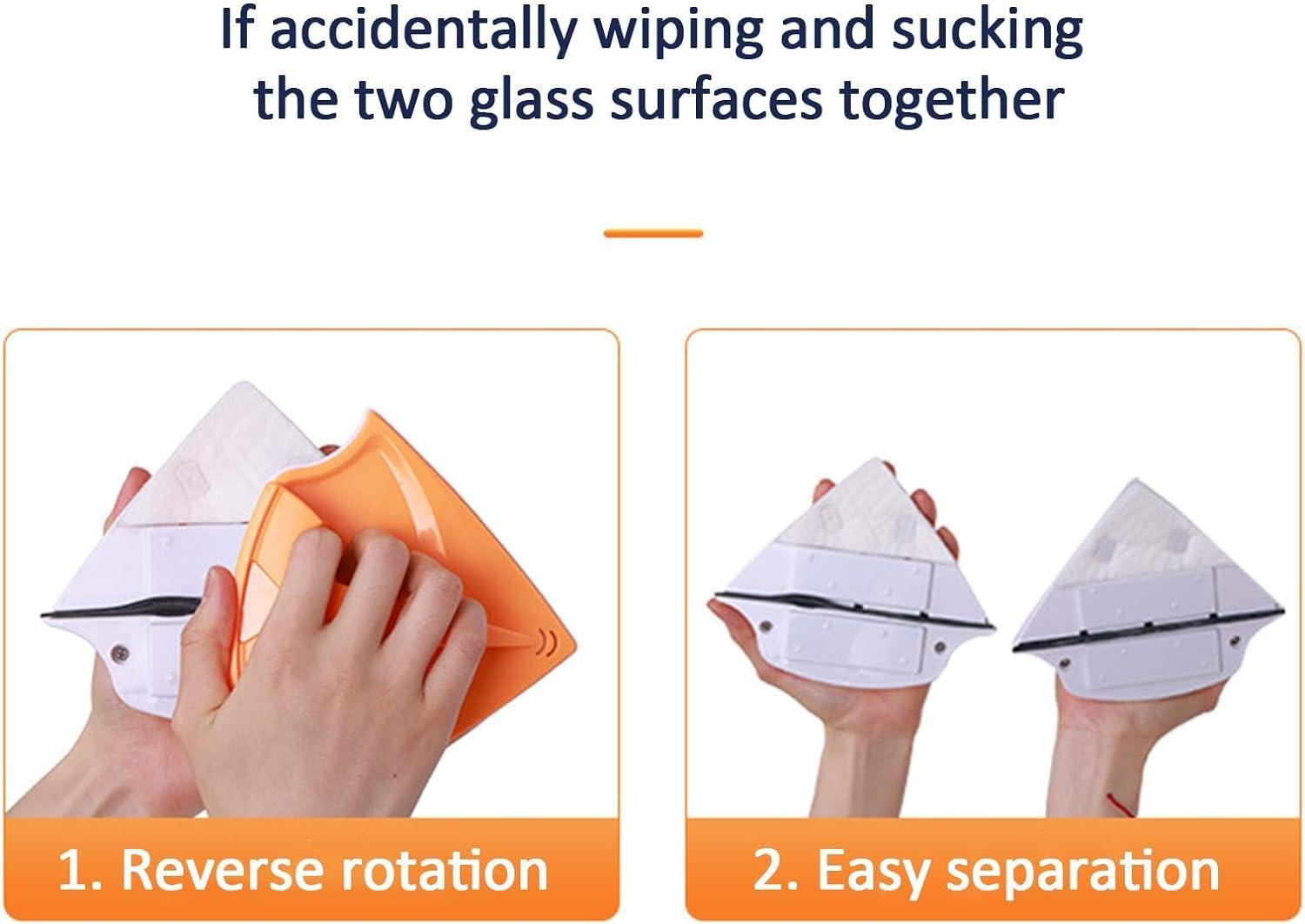 If accidentally wiping and sucking the two glass surfaces together

1. Reverse rotation

2. Easy separation