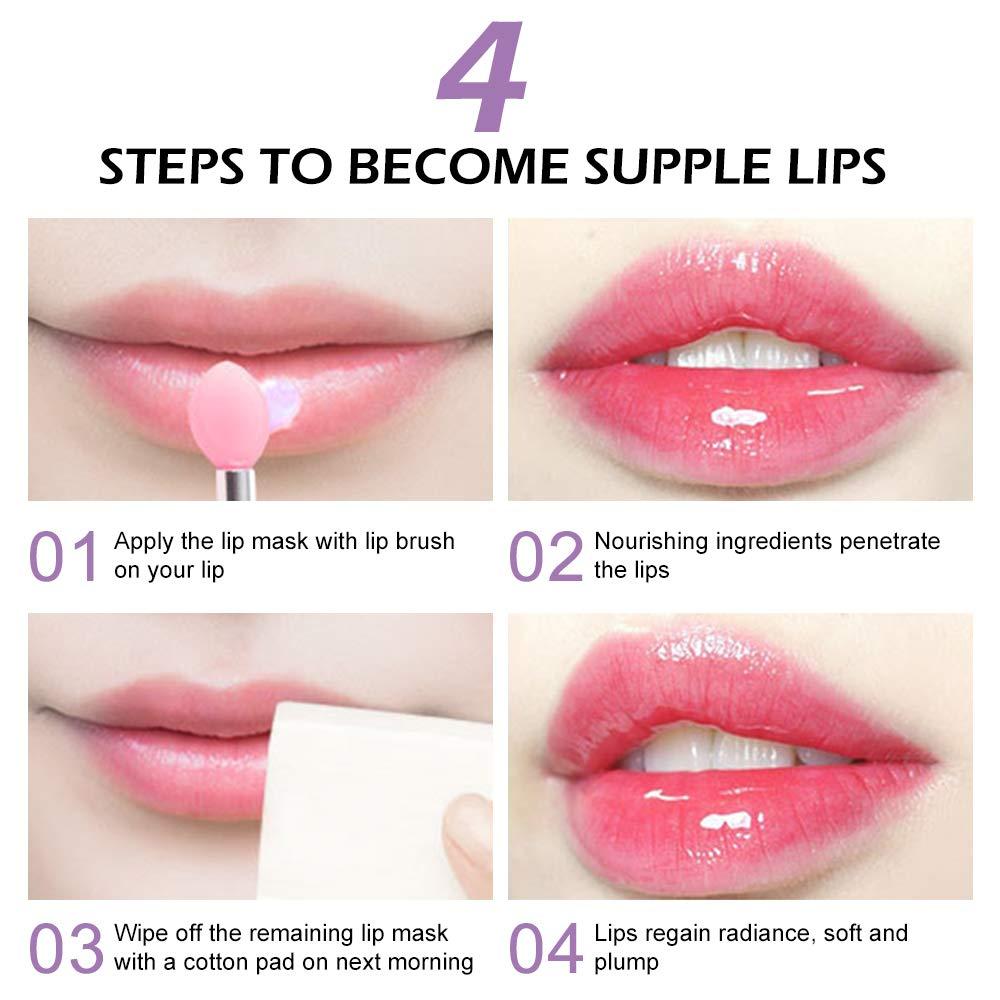 4
STEPS TO BECOME SUPPLE LIPS

01 Apply the lip mask with lip brush on your lip

02 Nourishing ingredients penetrate the lips

03 Wipe off the remaining lip mask with a cotton pad on next morning

04 Lips regain radiance, soft and plump