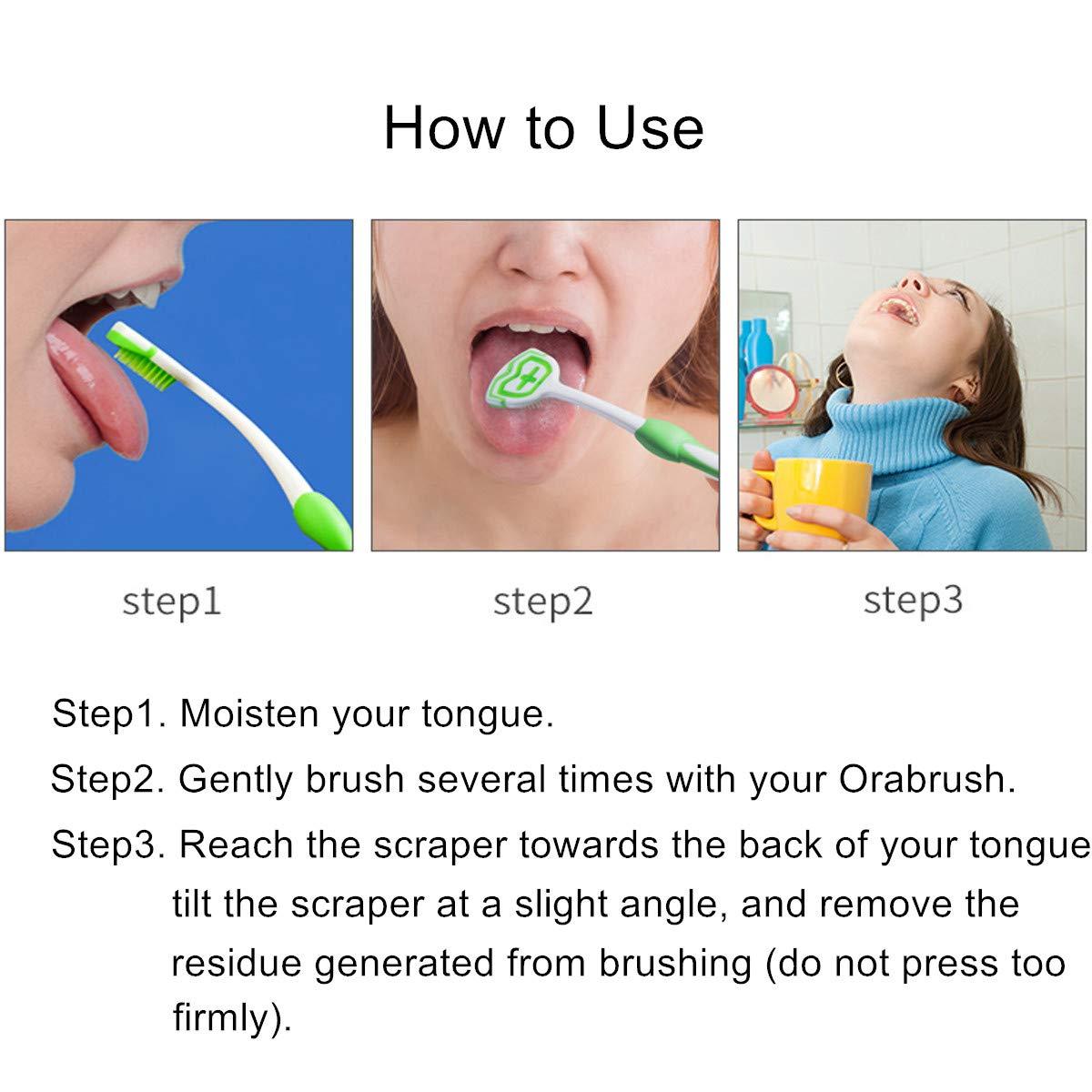 How to Use

step1

step2

step3

Step1. Moisten your tongue.

Step2. Gently brush several times with your Orabrush.

Step3. Reach the scraper towards the back of your tongue tilt the scraper at a slight angle, and remove the residue generated from brushing (do not press too firmly).