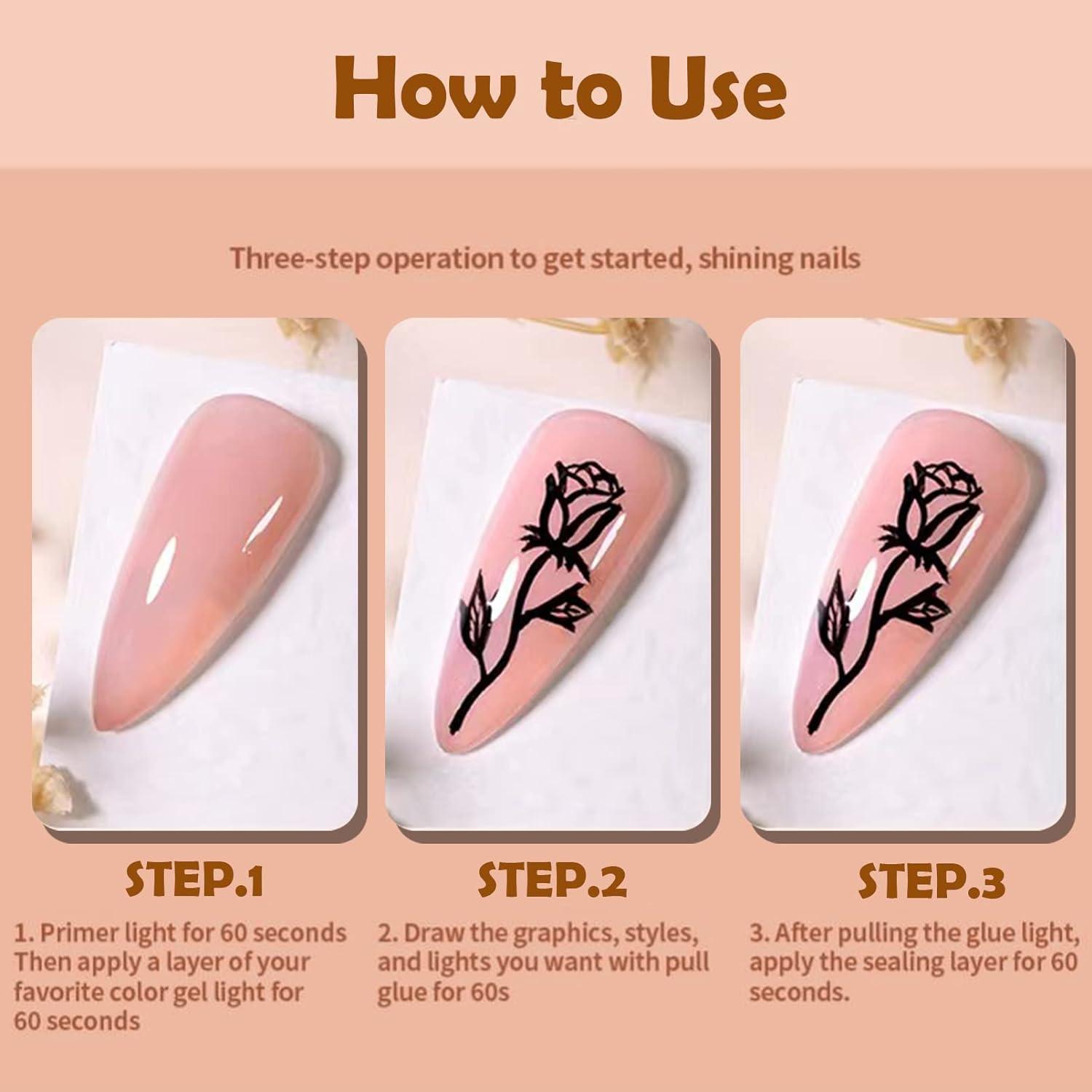 How to Use

Three-step operation to get started, shining nails

STEP.1

1. Primer light for 60 seconds Then apply a layer of your favorite color gel light for 60 seconds

STEP.2

2. Draw the graphics, styles, and lights you want with pull glue for 60s

STEP.3

3. After pulling the glue light, apply the sealing layer for 60 seconds.