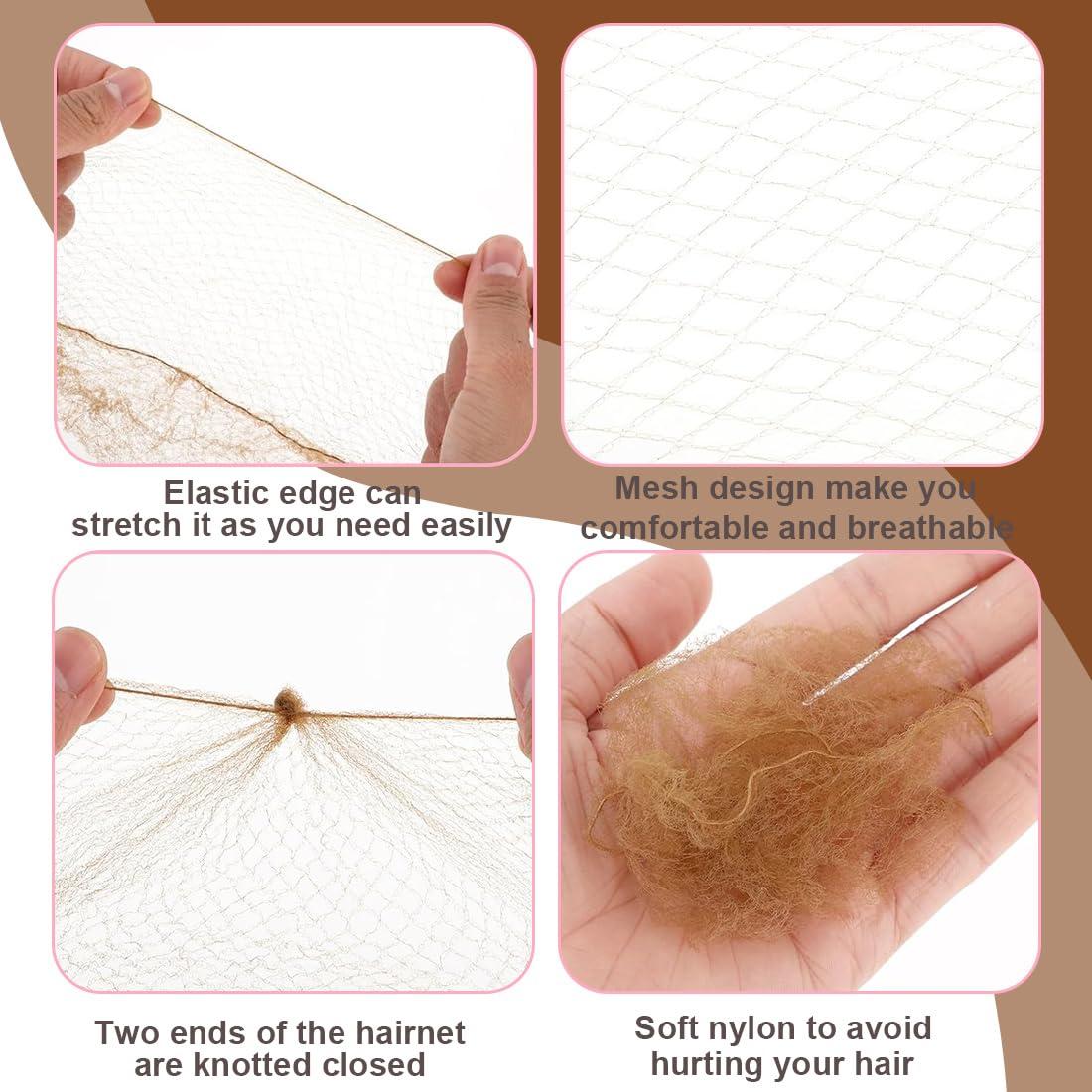 Elastic edge can stretch it as you need easily

Mesh design make you comfortable and breathable

Two ends of the hairnet are knotted closed

Soft nylon to avoid hurting your hair