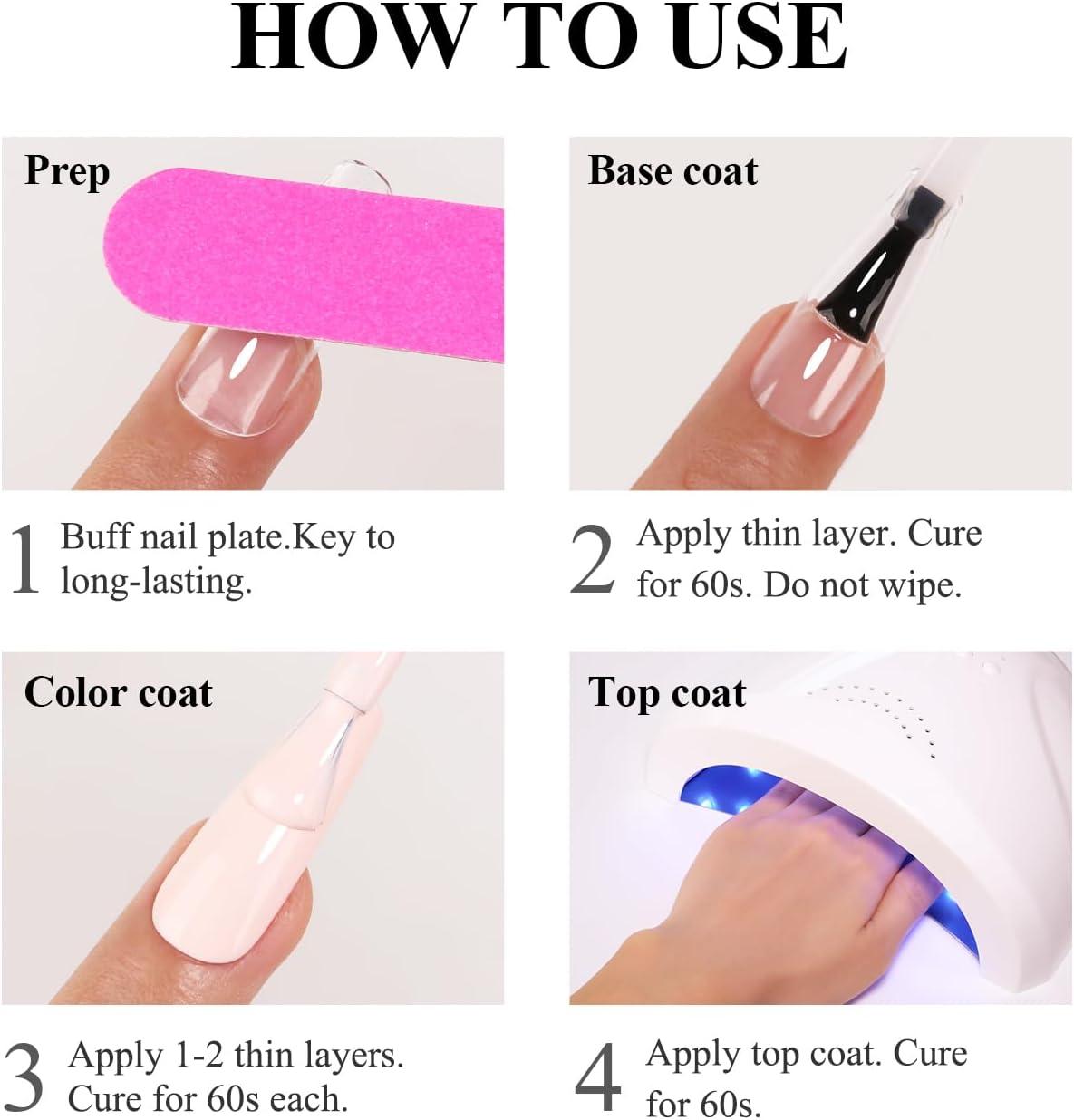 HOW TO USE

Prep

1 Buff nail plate.Key to long-lasting.

Base coat

2 Apply thin layer. Cure for 60s. Do not wipe.

Color coat

3 Apply 1-2 thin layers. Cure for 60s each.

Top coat

4 Apply top coat. Cure for 60s.