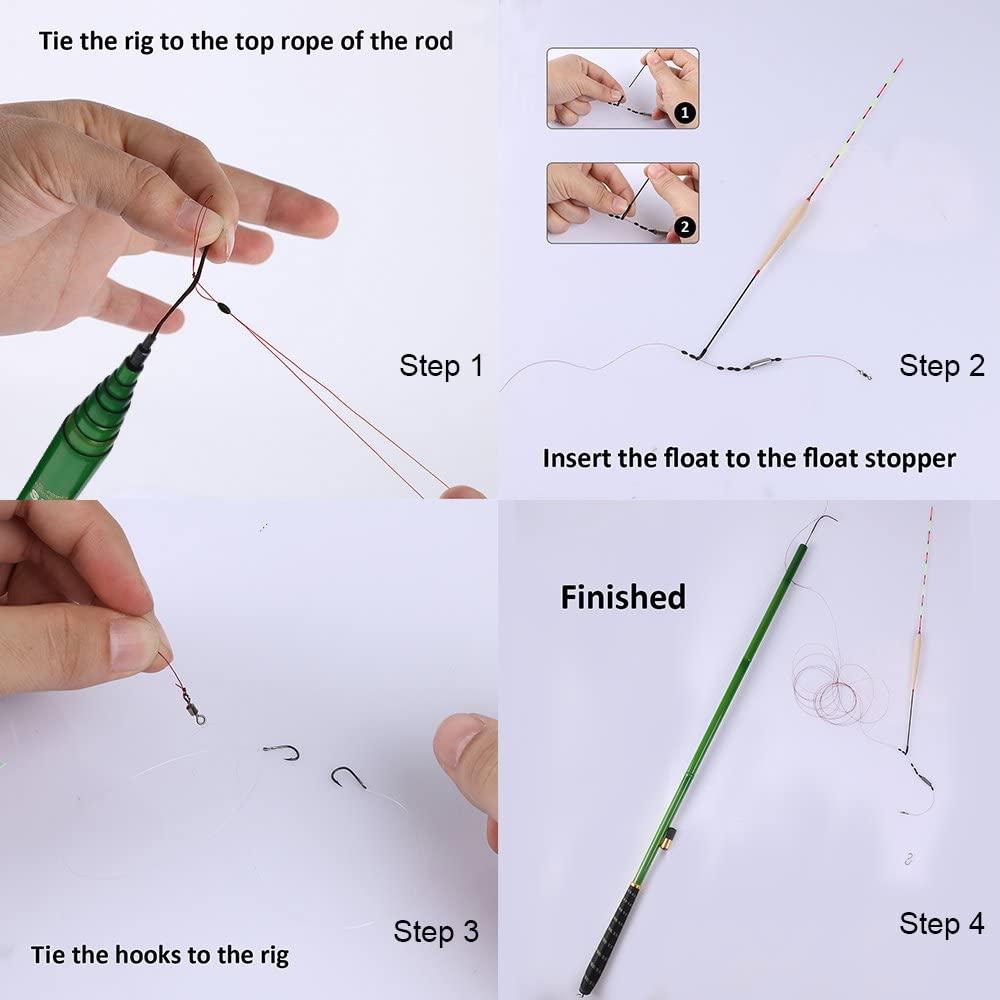 Tie the rig to the top rope of the rod

Step 1

1

2

Step 2

Insert the float to the float stopper

Step 3

Tie the hooks to the rig

Finished

Step 4