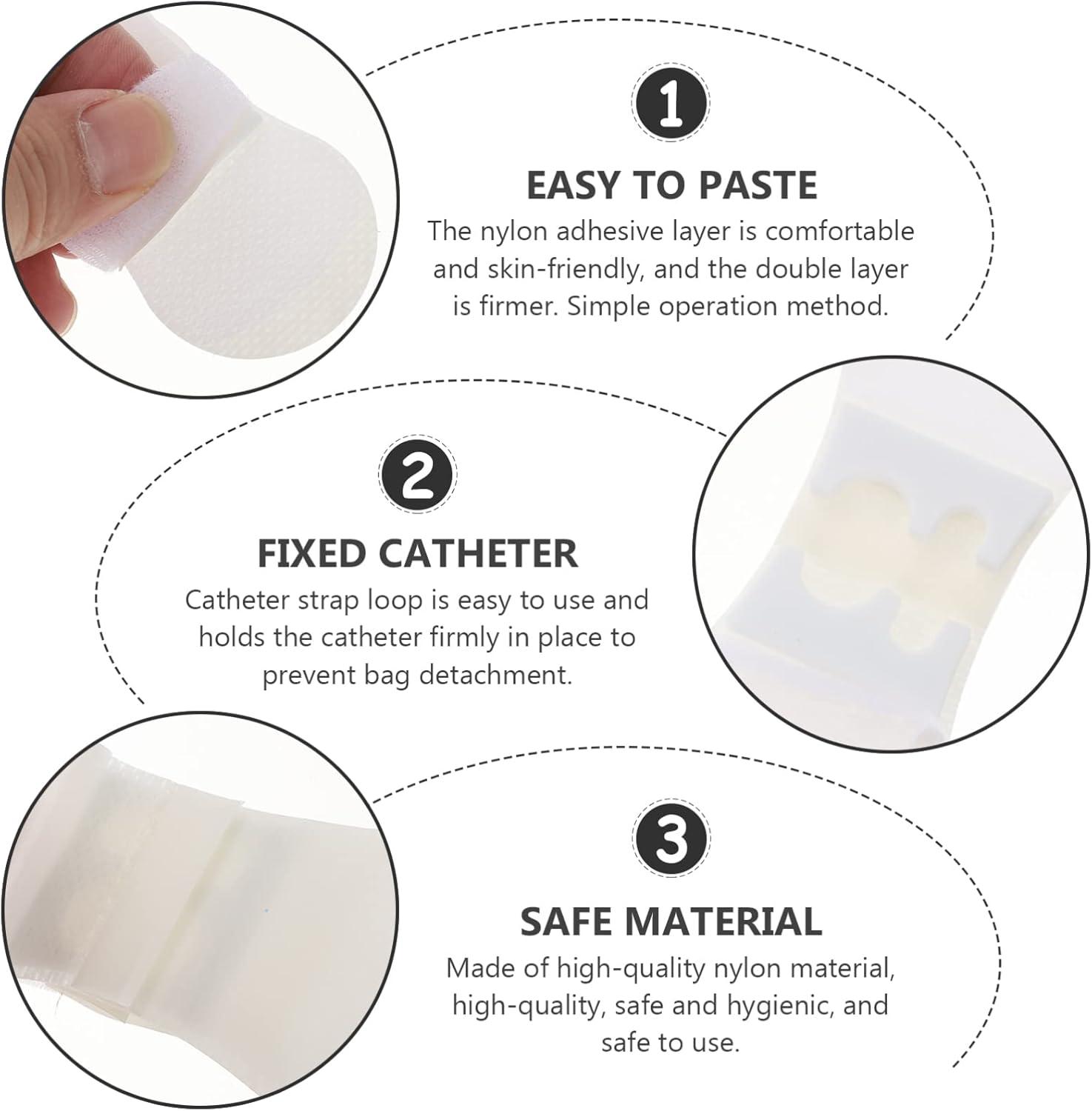 1

EASY TO PASTE

The nylon adhesive layer is comfortable and skin-friendly, and the double layer is firmer. Simple operation method.

2

FIXED CATHETER

Catheter strap loop is easy to use and holds the catheter firmly in place to prevent bag detachment.

3

SAFE MATERIAL

Made of high-quality nylon material, high-quality, safe and hygienic, and safe to use.