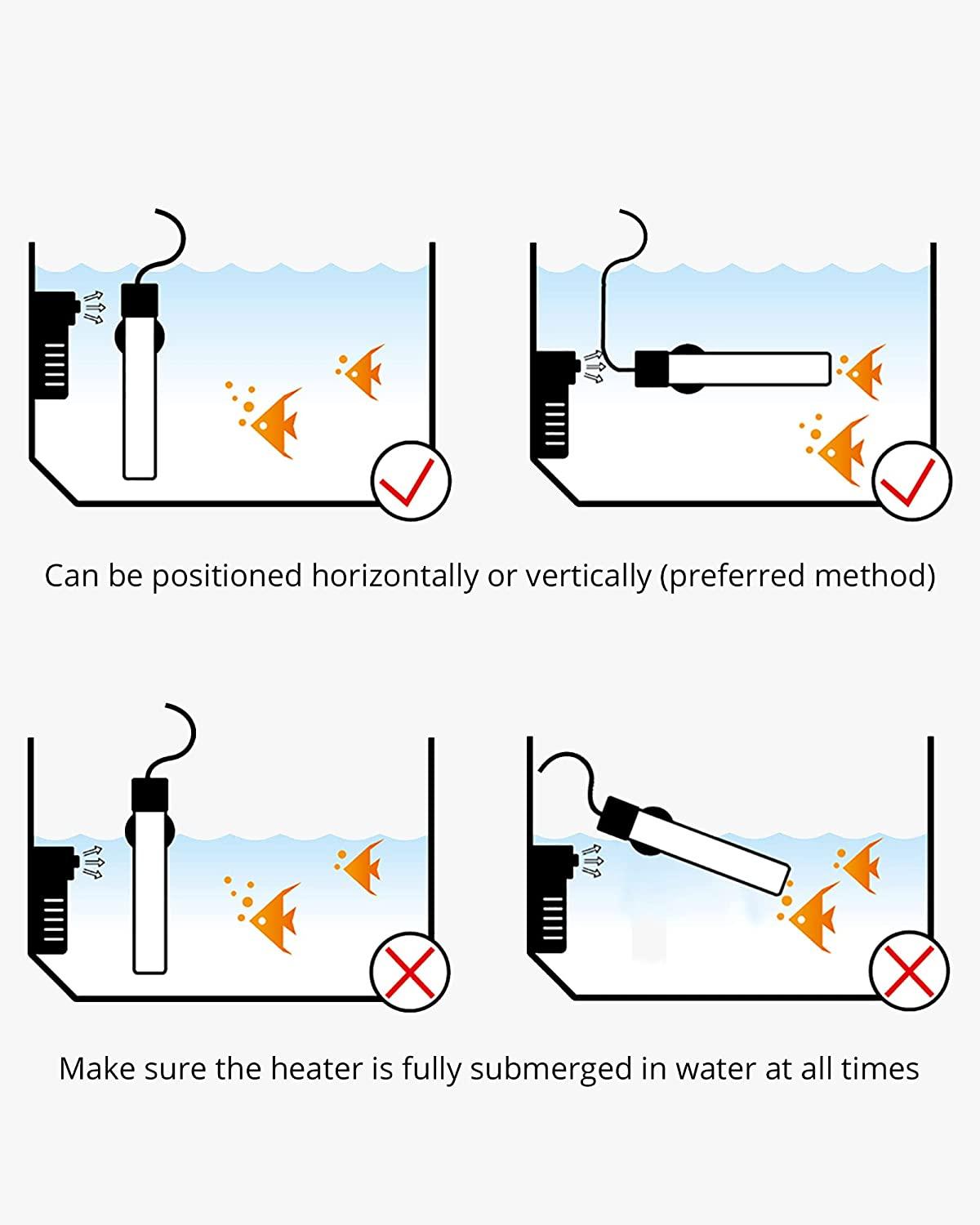 Can be positioned horizontally or vertically (preferred method)

Make sure the heater is fully submerged in water at all times