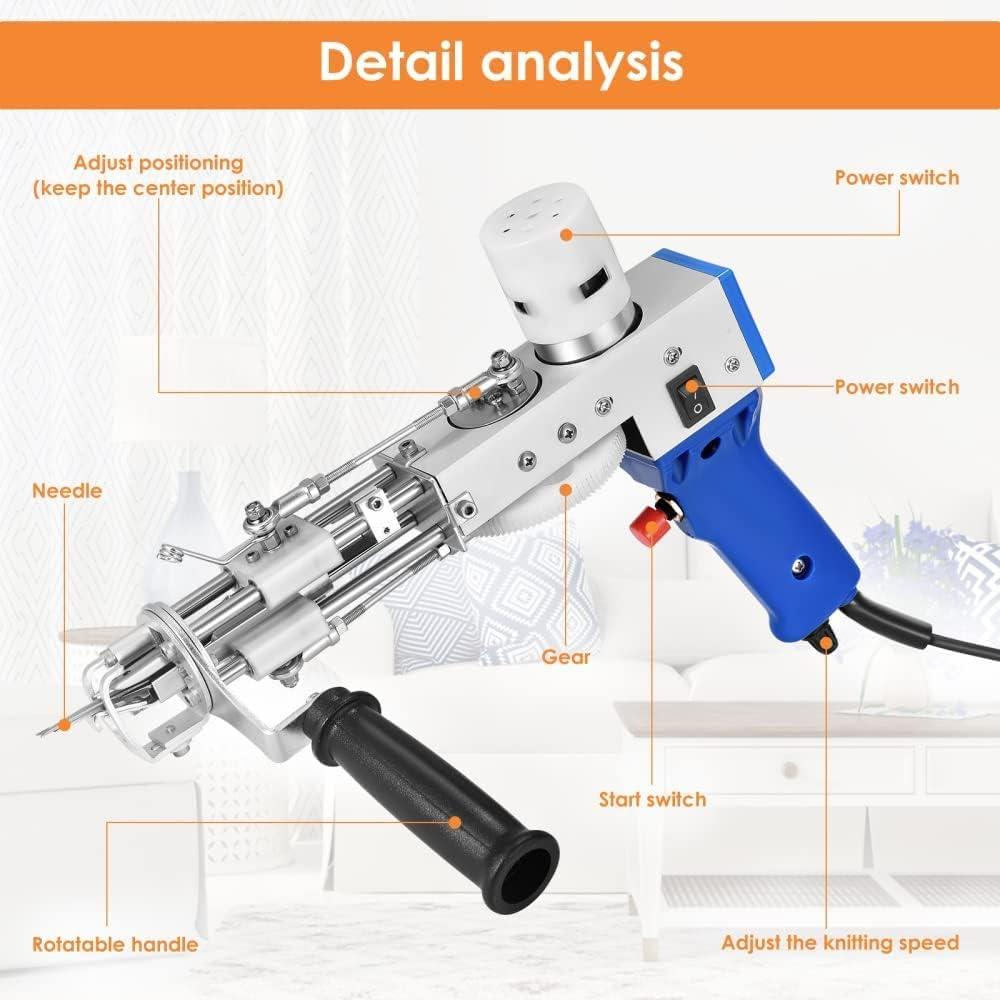 Detail analysis

Adjust positioning
(keep the center position)

Power switch

Power switch

Needle

Gear

Start switch

Rotatable handle

Adjust the knitting speed