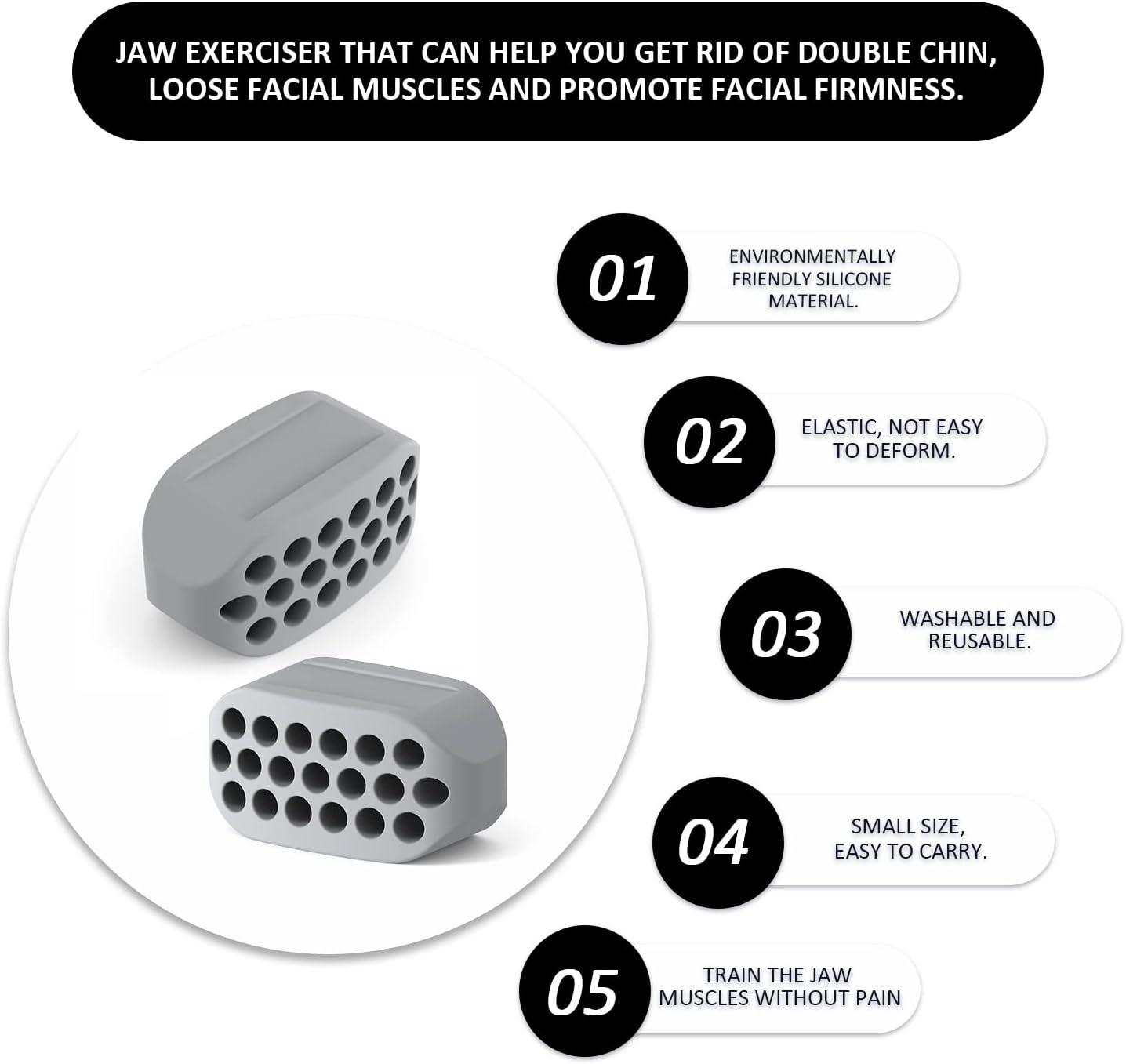 JAW EXERCISER THAT CAN HELP YOU GET RID OF DOUBLE CHIN, LOOSE FACIAL MUSCLES AND PROMOTE FACIAL FIRMNESS.

01 ENVIRONMENTALLY FRIENDLY SILICONE MATERIAL.

02 ELASTIC, NOT EASY TO DEFORM.

03 WASHABLE AND REUSABLE.

04 SMALL SIZE, EASY TO CARRY.

05 TRAIN THE JAW MUSCLES WITHOUT PAIN