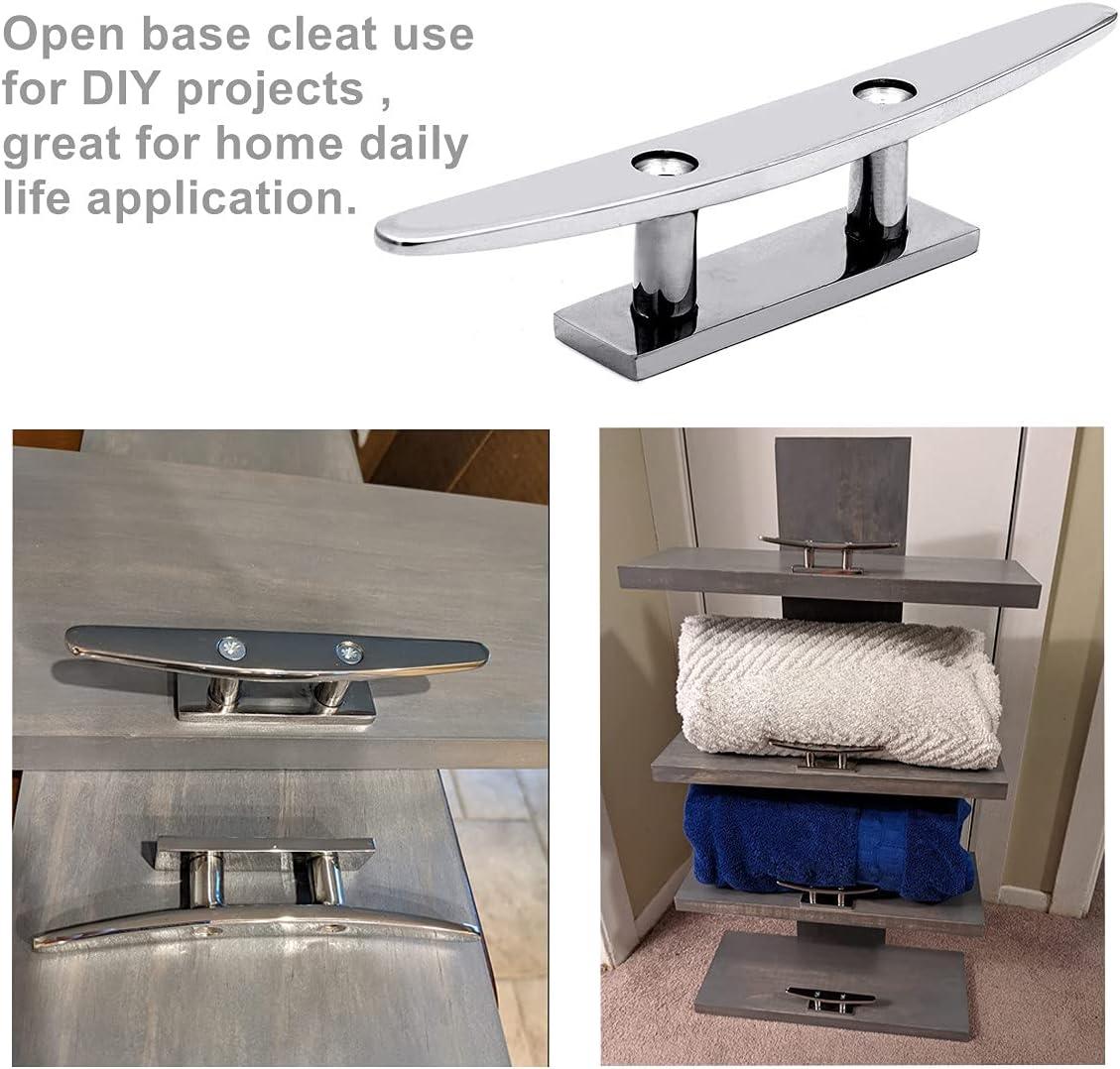 Open base cleat use for DIY projects , great for home daily life application.