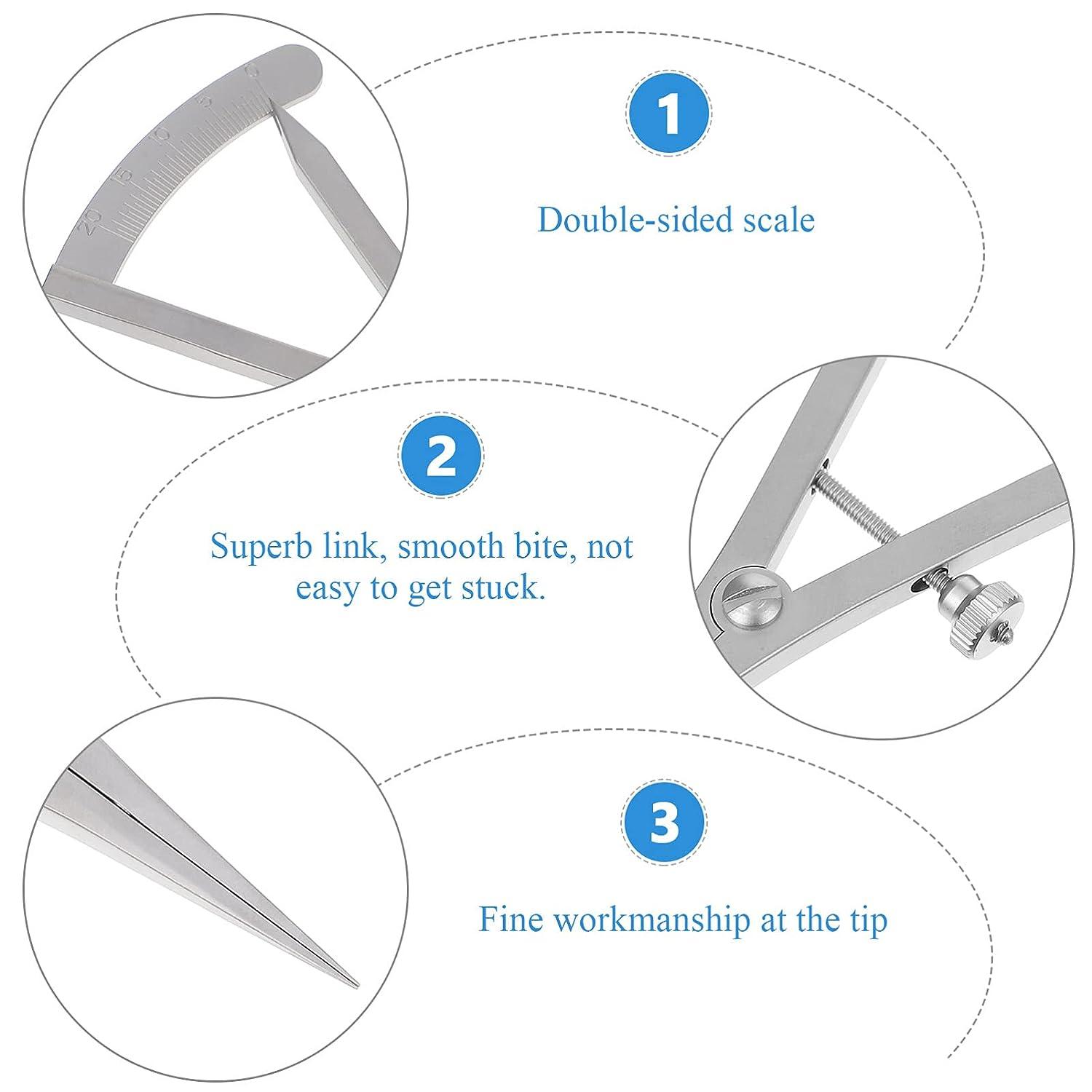 0
5
10
15
20

1

Double-sided scale

2

Superb link, smooth bite, not easy to get stuck.

3

Fine workmanship at the tip