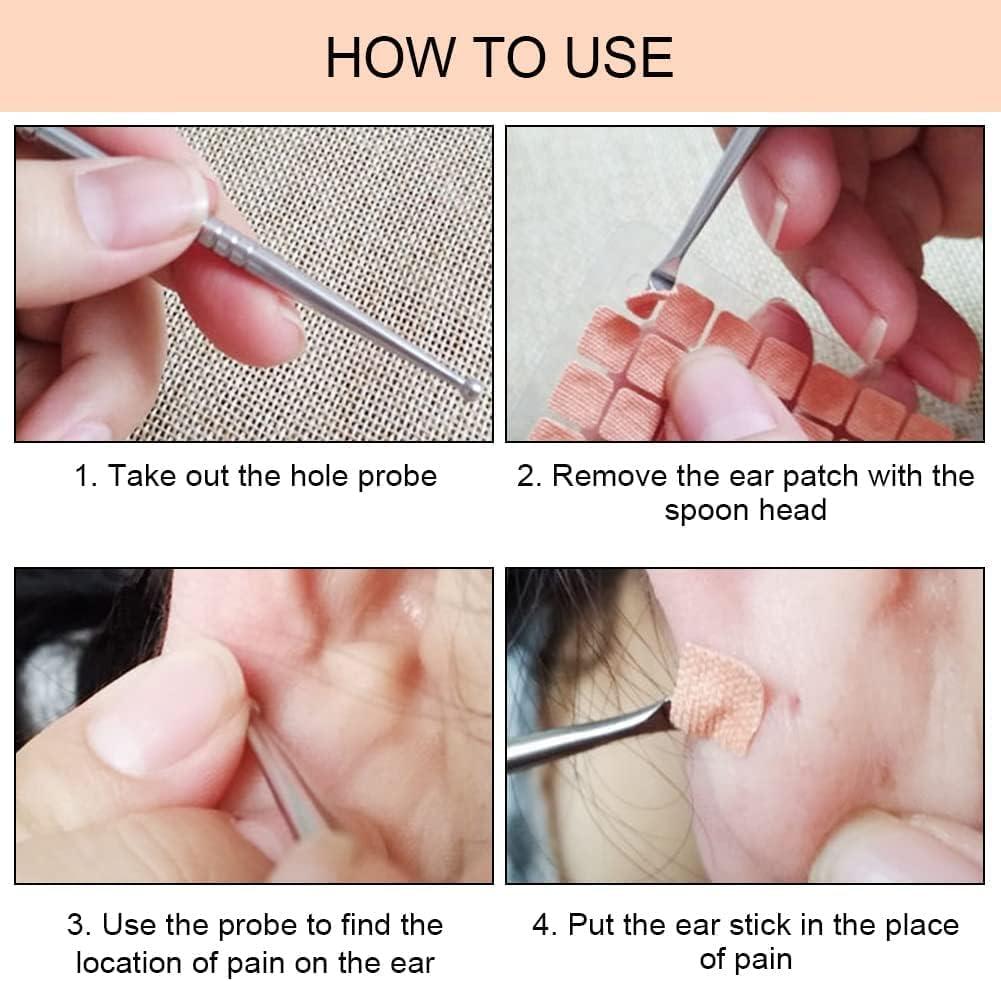 HOW TO USE

1. Take out the hole probe

2. Remove the ear patch with the spoon head

3. Use the probe to find the location of pain on the ear

4. Put the ear stick in the place of pain