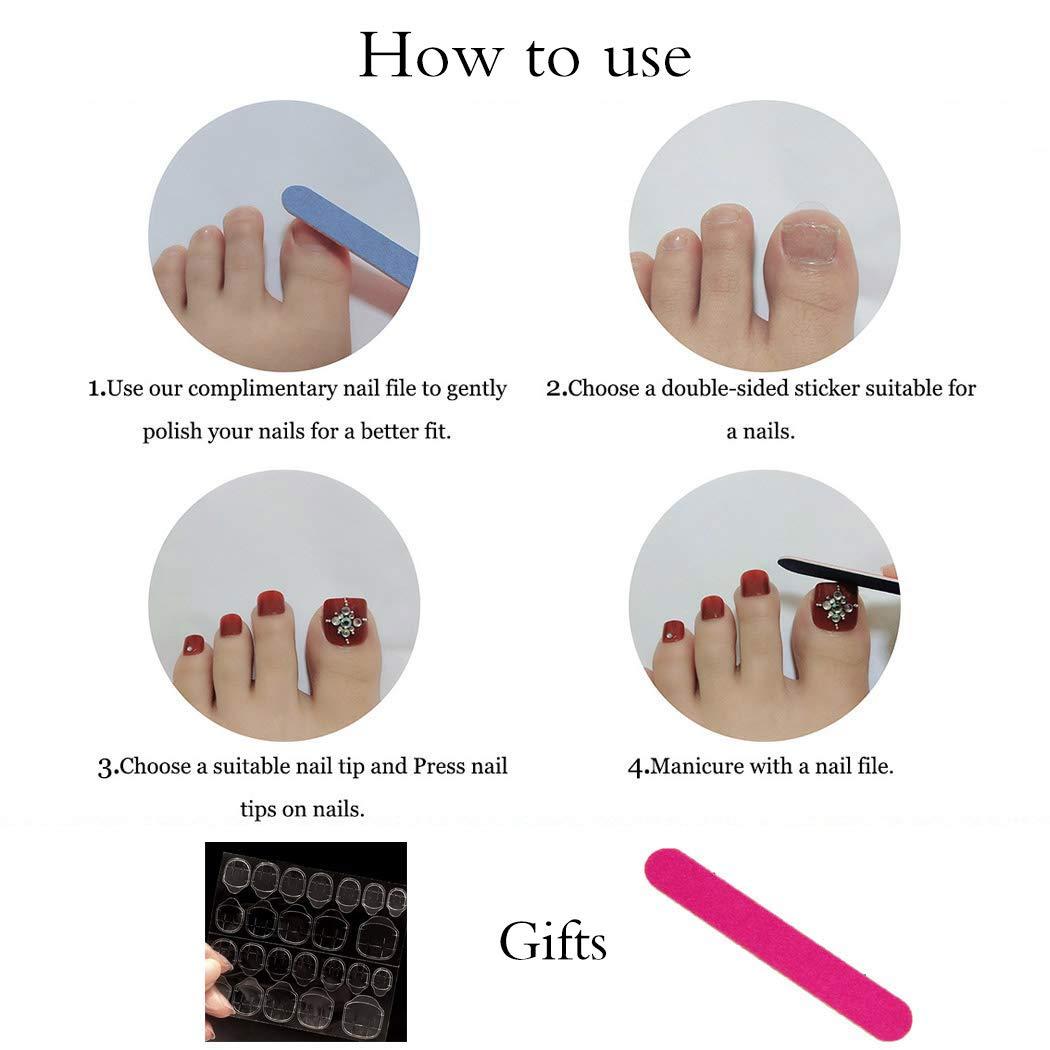 How to use

1.Use our complimentary nail file to gently polish your nails for a better fit.

2.Choose a double-sided sticker suitable for a nails.

3.Choose a suitable nail tip and Press nail tips on nails.

4.Manicure with a nail file.

Gifts