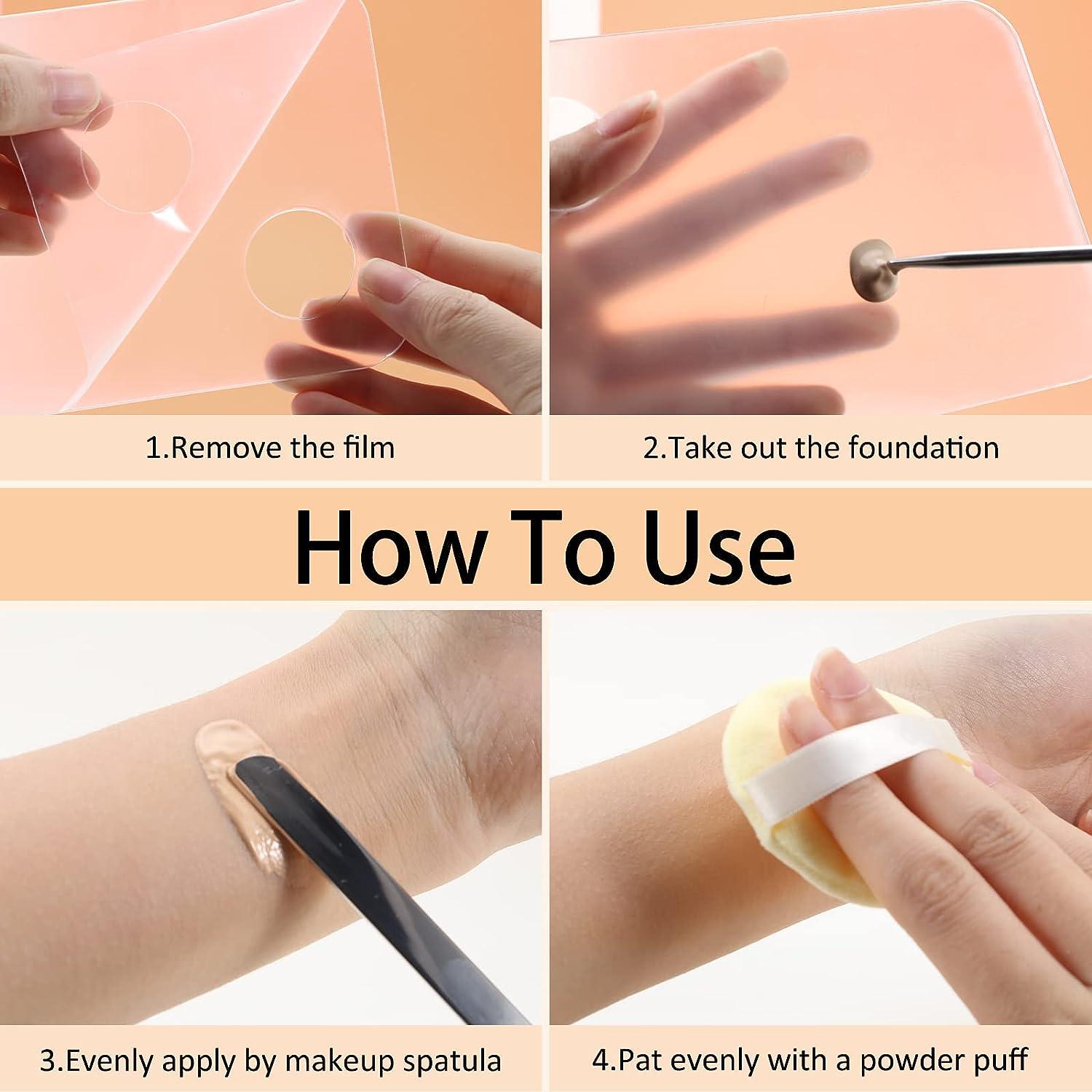 1.Remove the film

2.Take out the foundation

How To Use

3.Evenly apply by makeup spatula

4.Pat evenly with a powder puff