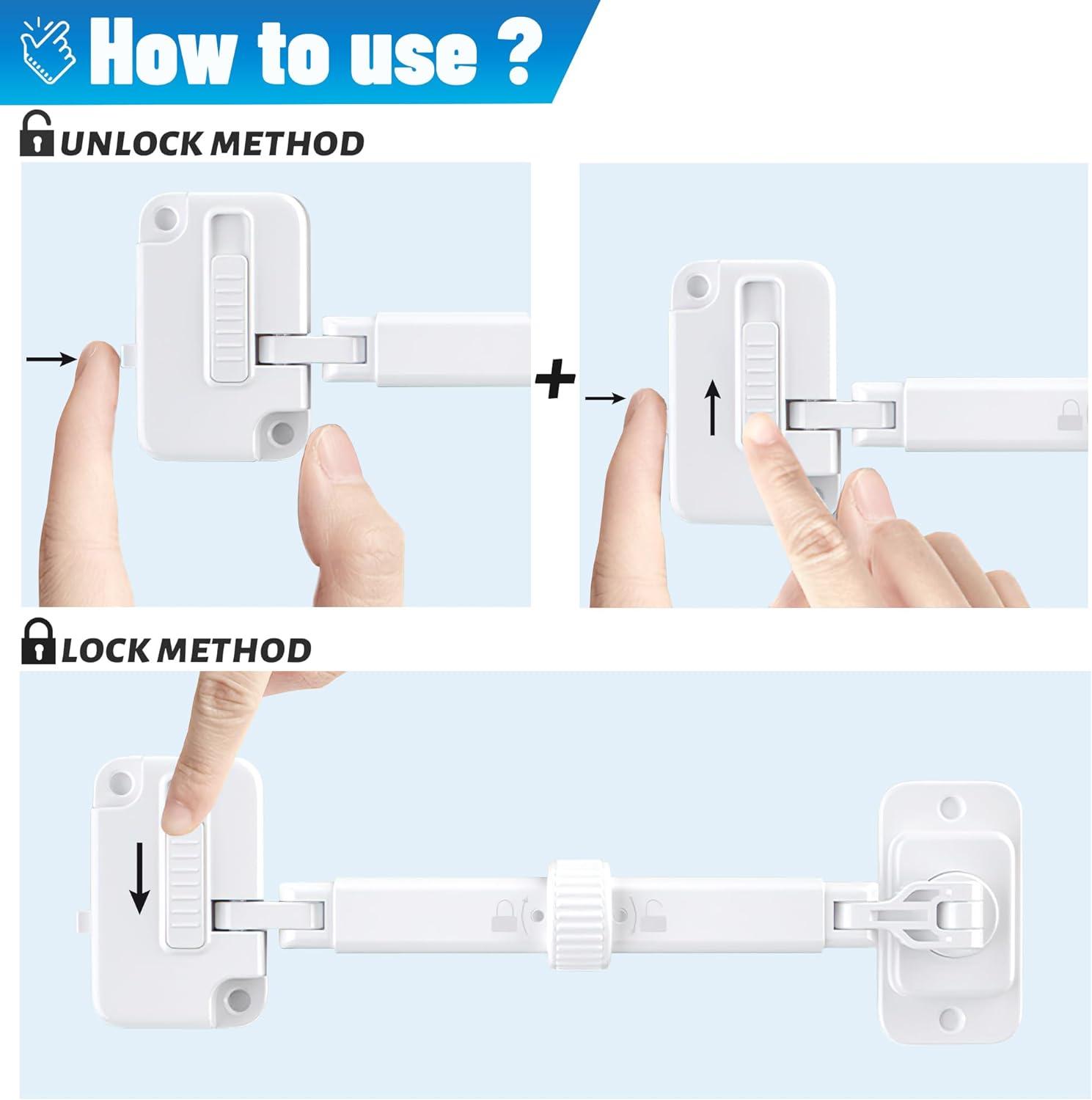 How to use ?

UNLOCK METHOD

+

LOCK METHOD